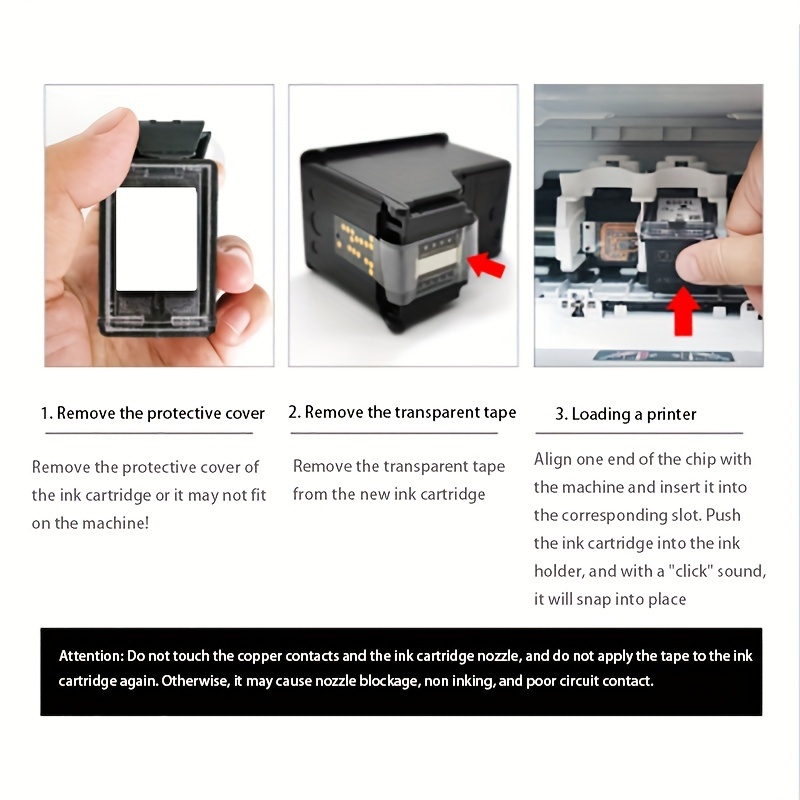 1. Remove the protective cover

Remove the protective cover of the ink cartridge or it may not fit on the machine!

2. Remove the transparent tape

Remove the transparent tape from the new ink cartridge

3. Loading a printer

Align one end of the chip with the machine and insert it into the corresponding slot. Push the ink cartridge into the ink holder, and with a "click" sound, it will snap into place

Attention: Do not touch the copper contacts and the ink cartridge nozzle, and do not apply the tape to the ink cartridge again. Otherwise, it may cause nozzle blockage, non inking, and poor circuit contact.