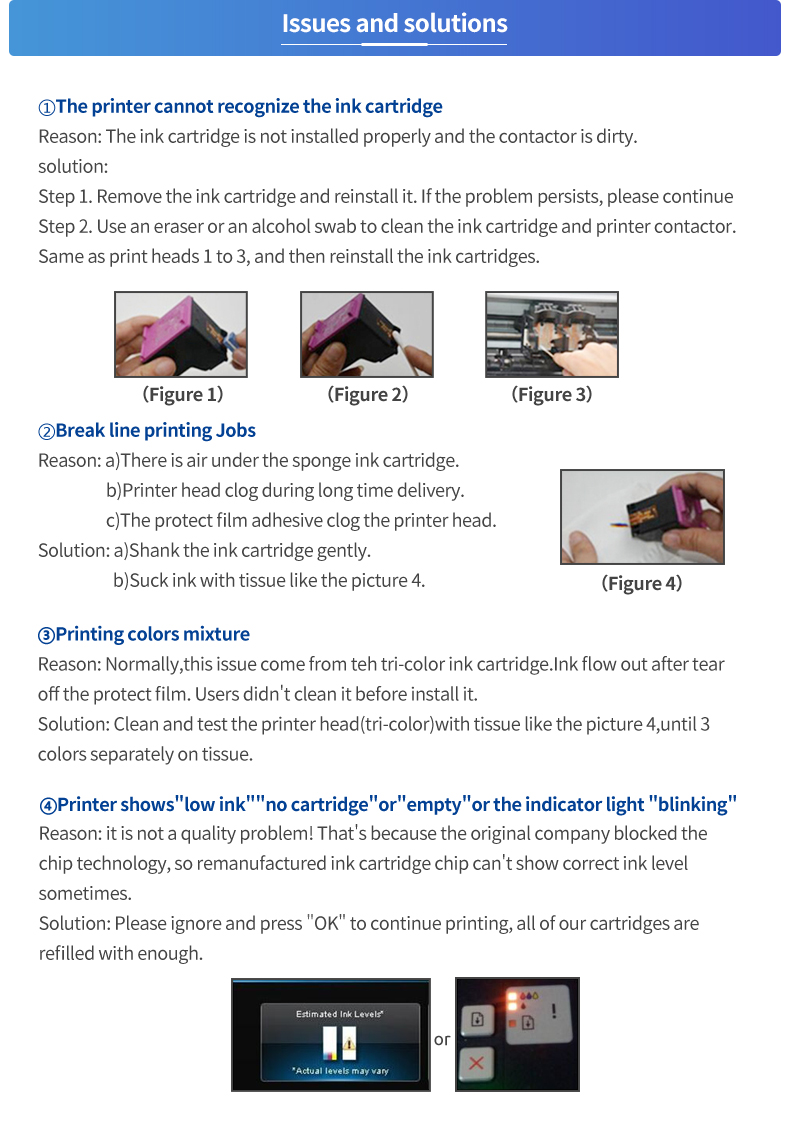 Issues and solutions

①The printer cannot recognize the ink cartridge
Reason: The ink cartridge is not installed properly and the contactor is dirty.
solution:
Step 1. Remove the ink cartridge and reinstall it. If the problem persists, please continue
Step 2. Use an eraser or an alcohol swab to clean the ink cartridge and printer contactor. Same as print heads 1 to 3, and then reinstall the ink cartridges.

(Figure 1)
(Figure 2)
(Figure 3)

②Break line printing Jobs
Reason: a)There is air under the sponge ink cartridge.
b)Printer head clog during long time delivery.
c)The protect film adhesive clog the printer head.
Solution: a)Shank the ink cartridge gently.
b)Suck ink with tissue like the picture 4.

(Figure 4)

③Printing colors mixture
Reason: Normally,this issue come from teh tri-color ink cartridge.Ink flow out after tear off the protect film. Users didn't clean it before install it.
Solution: Clean and test the printer head(tri-color)with tissue like the picture 4,until 3 colors separately on tissue.

④Printer shows"low ink""no cartridge"or"empty"or the indicator light "blinking"
Reason: it is not a quality problem! That's because the original company blocked the chip technology, so remanufactured ink cartridge chip can't show correct ink level sometimes.
Solution: Please ignore and press "OK" to continue printing, all of our cartridges are refilled with enough.

Estimated Ink Levels*
*Actual levels may vary
or