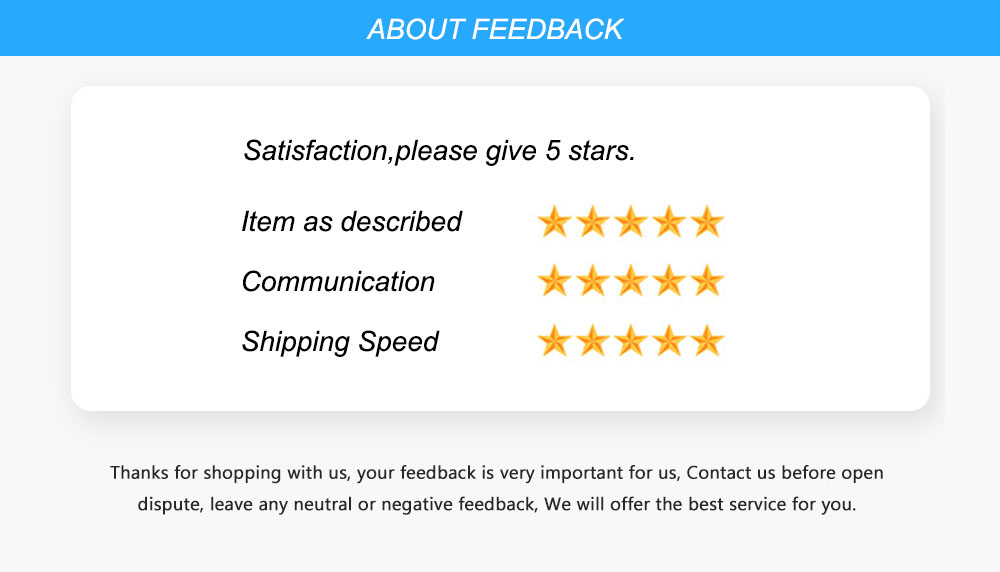 ABOUT FEEDBACK

Satisfaction,please give 5 stars.

Item as described

Communication

Shipping Speed

Thanks for shopping with us, your feedback is very important for us, Contact us before open dispute, leave any neutral or negative feedback, We will offer the best service for you.