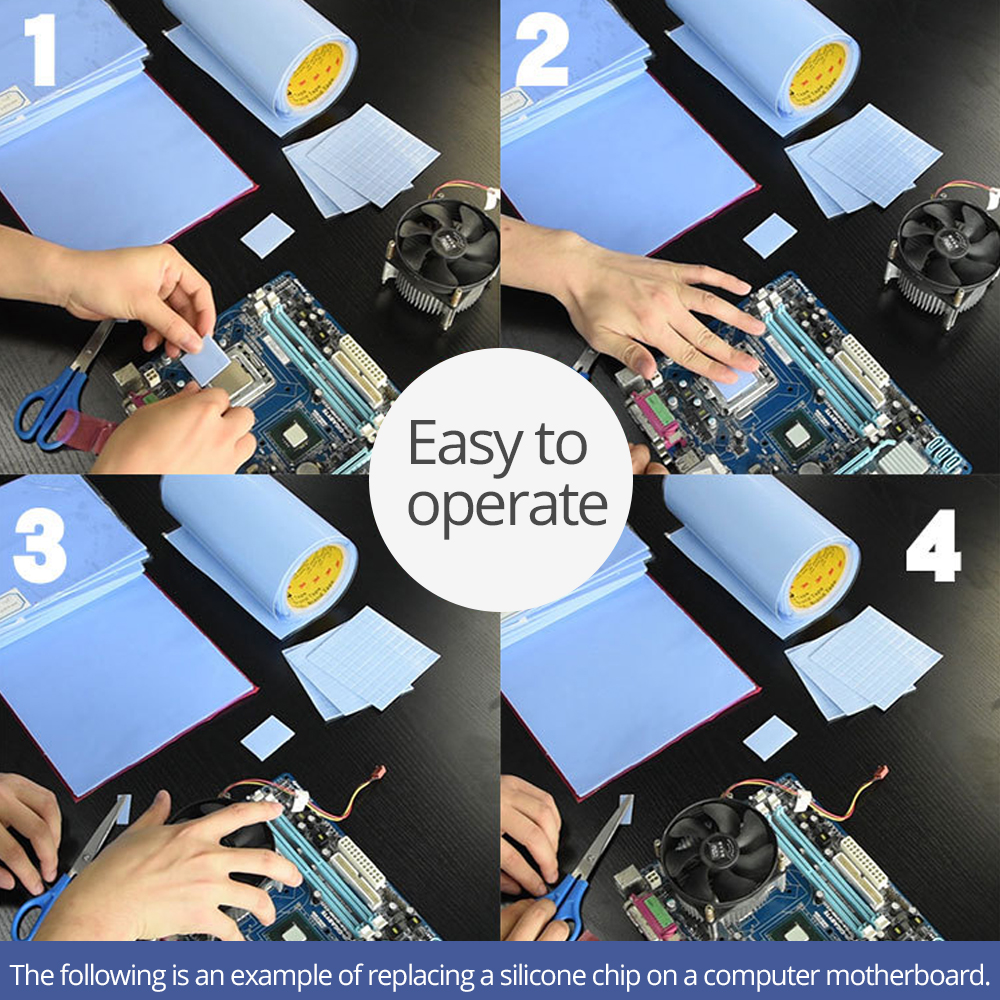 1

2

Easy to operate

3

4

The following is an example of replacing a silicone chip on a computer motherboard.