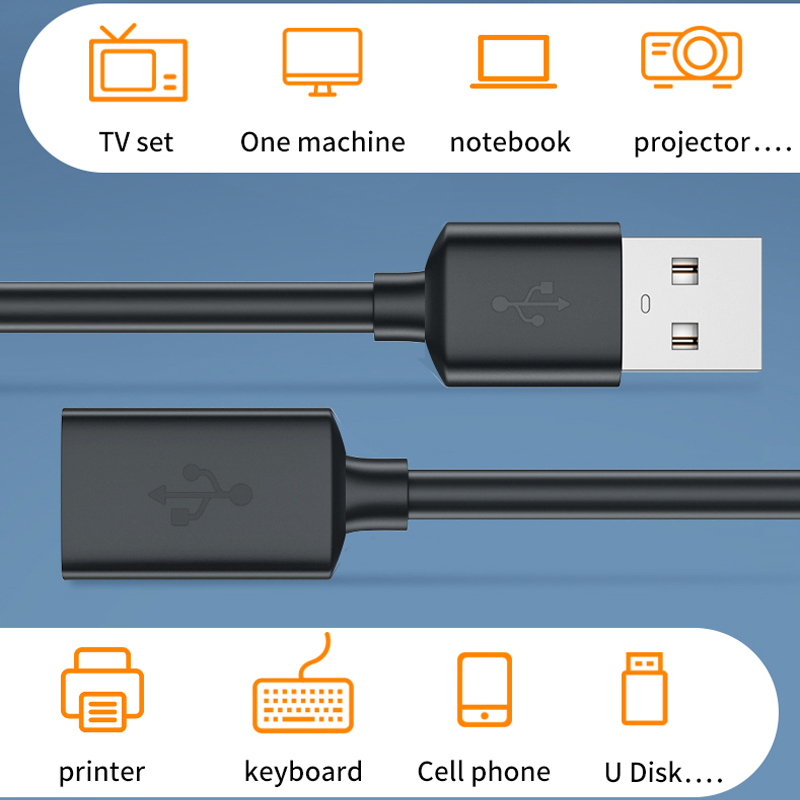 TV set
One machine
notebook
projector....

printer
keyboard
Cell phone
U Disk....