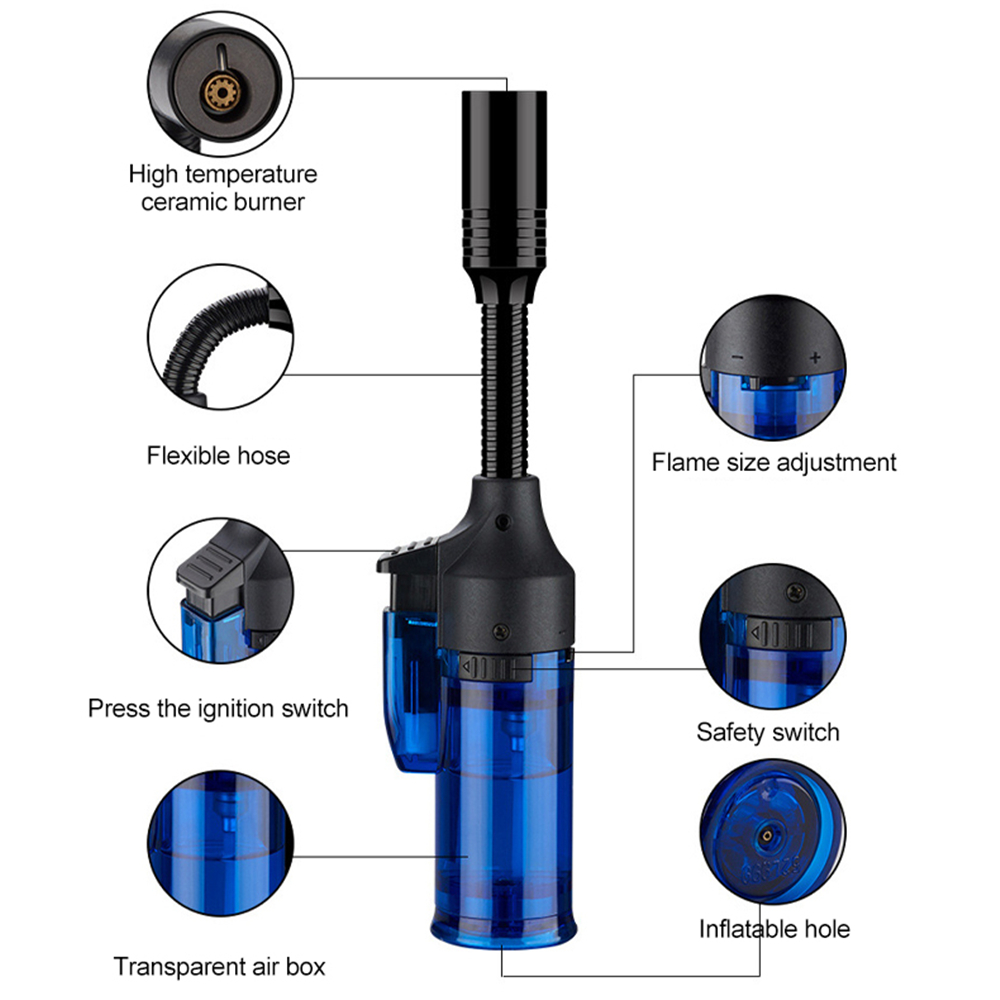 High temperature ceramic burner

Flexible hose

Press the ignition switch

Transparent air box

Flame size adjustment

Safety switch

Inflatable hole