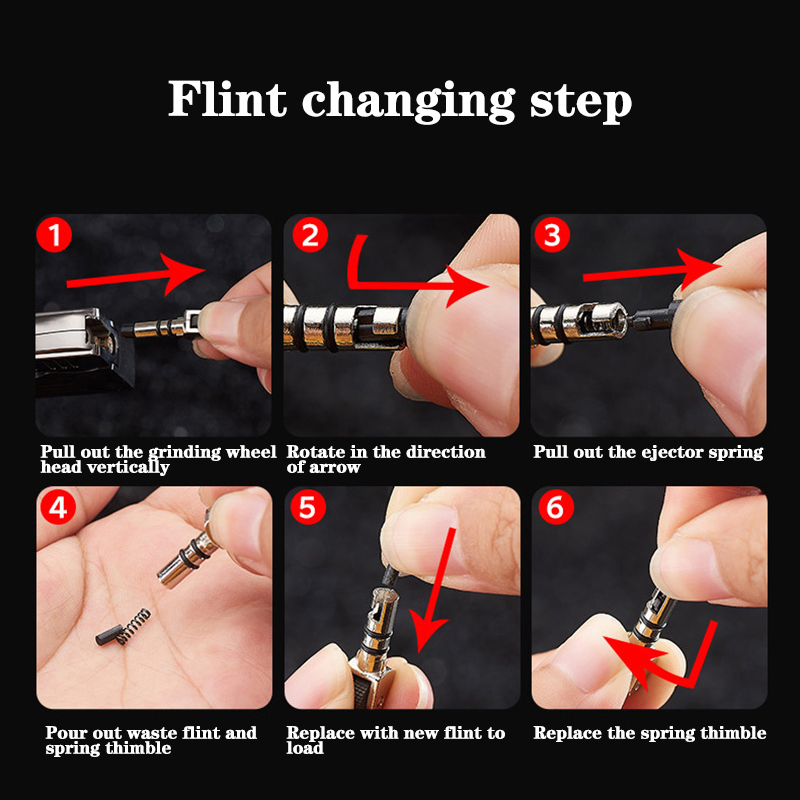 Flint changing step

1

Pull out the grinding wheel head vertically

2

Rotate in the direction of arrow

3

Pull out the ejector spring

4

Pour out waste flint and spring thimble

5

Replace with new flint to load

6

Replace the spring thimble