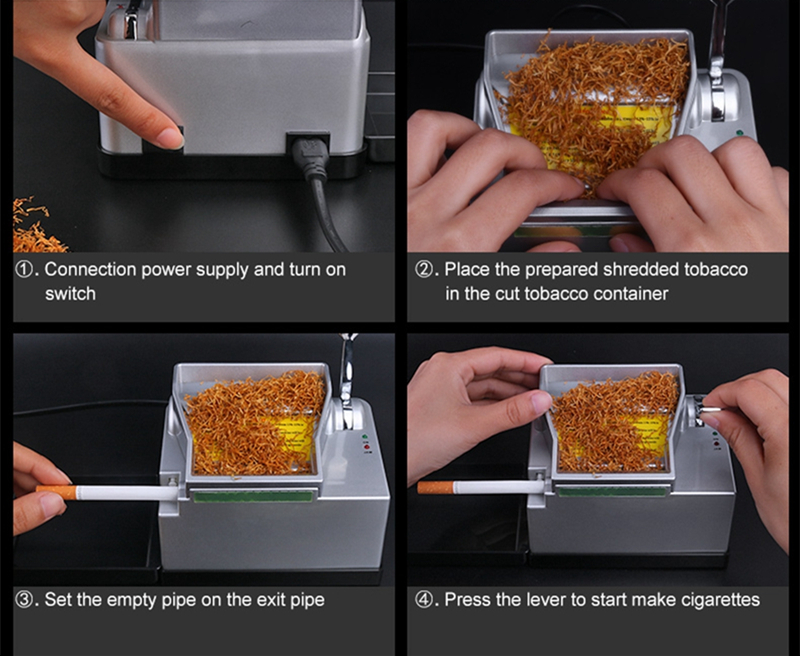 ①. Connection power supply and turn on switch

②. Place the prepared shredded tobacco in the cut tobacco container

③. Set the empty pipe on the exit pipe

④. Press the lever to start make cigarettes