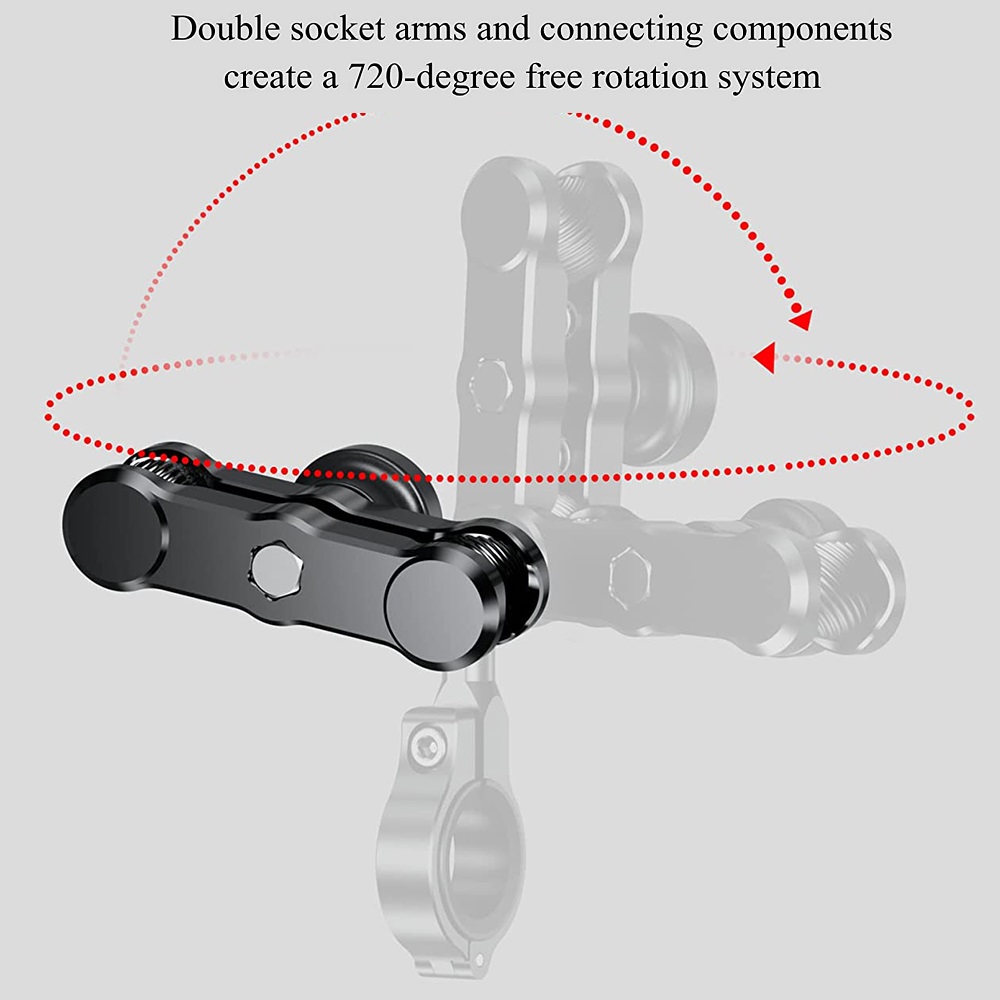 Double socket arms and connecting components create a 720-degree free rotation system