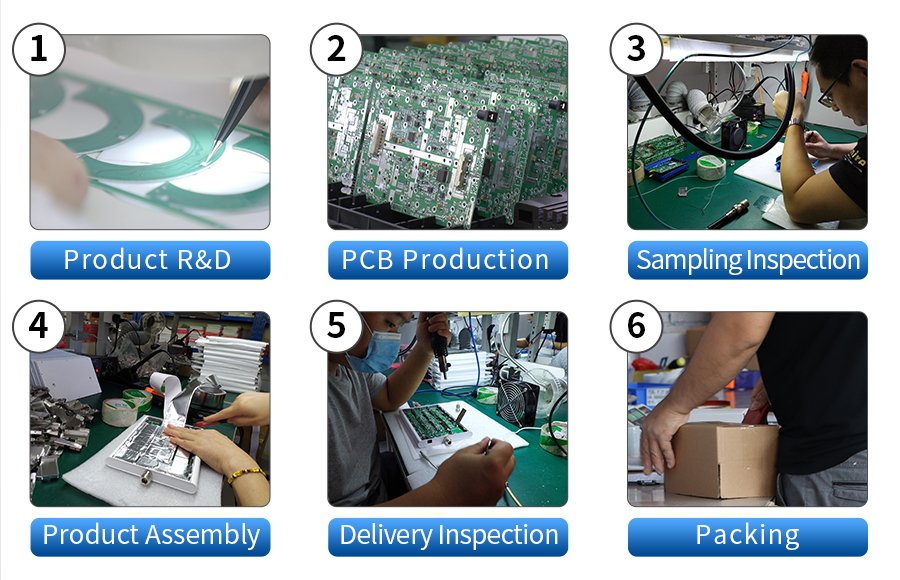 1
Product R&D

2
PCB Production

3
Sampling Inspection

4
Product Assembly

5
Delivery Inspection

6
Packing