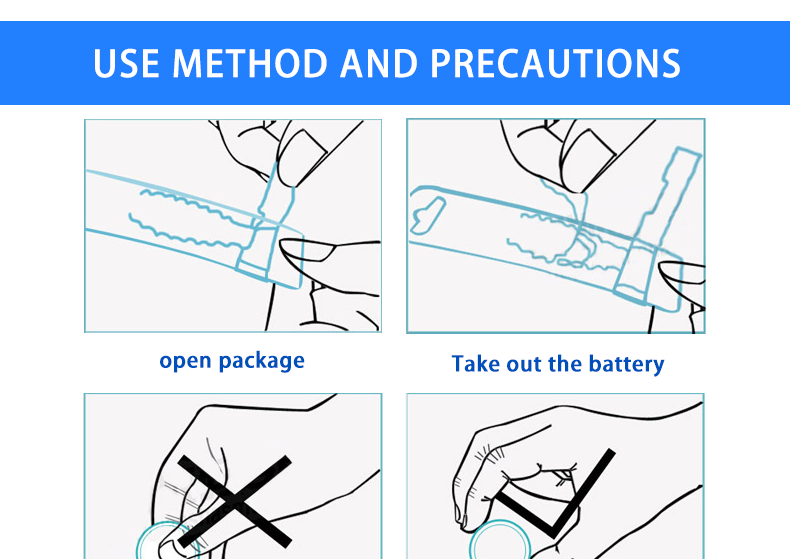 USE METHOD AND PRECAUTIONS

open package

Take out the battery