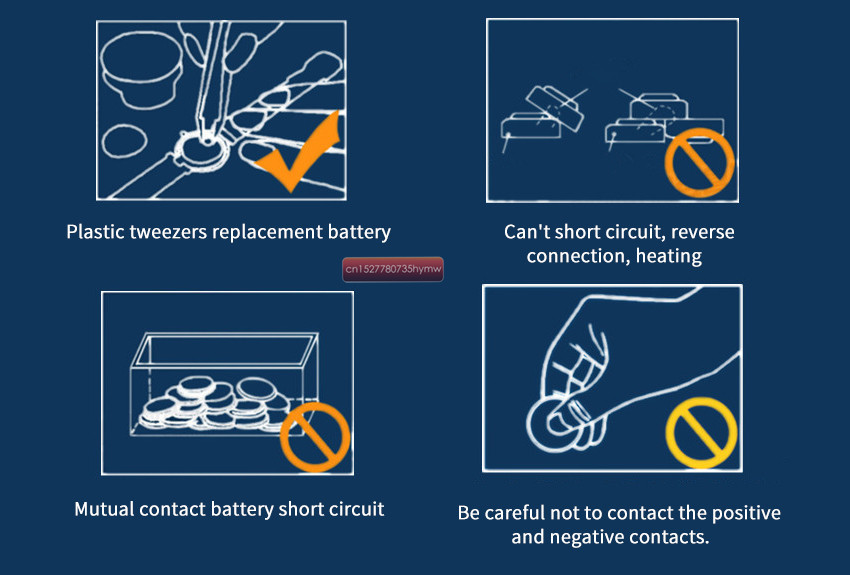 Plastic tweezers replacement battery

Can't short circuit, reverse connection, heating

cn1527780735hymw

Mutual contact battery short circuit

Be careful not to contact the positive and negative contacts.