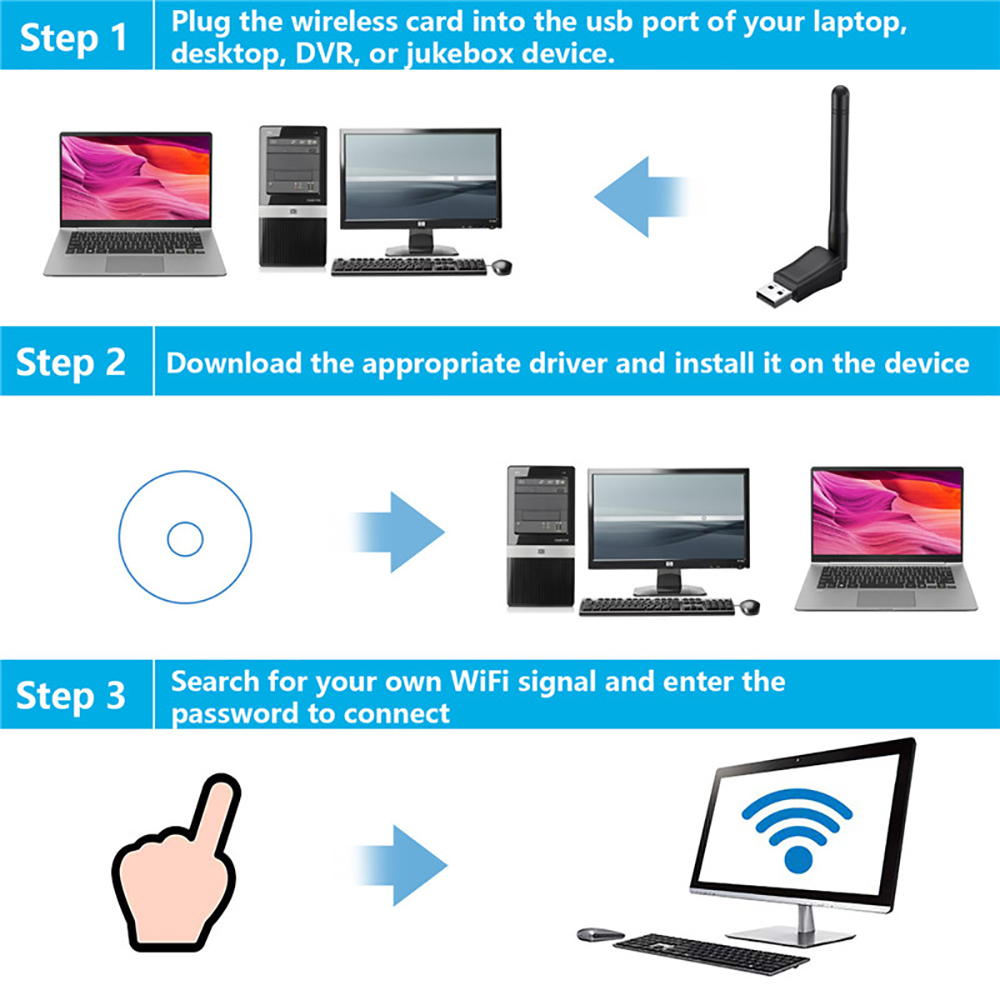 Step 1 Plug the wireless card into the usb port of your laptop, desktop, DVR, or jukebox device.

Step 2 Download the appropriate driver and install it on the device

Step 3 Search for your own WiFi signal and enter the password to connect