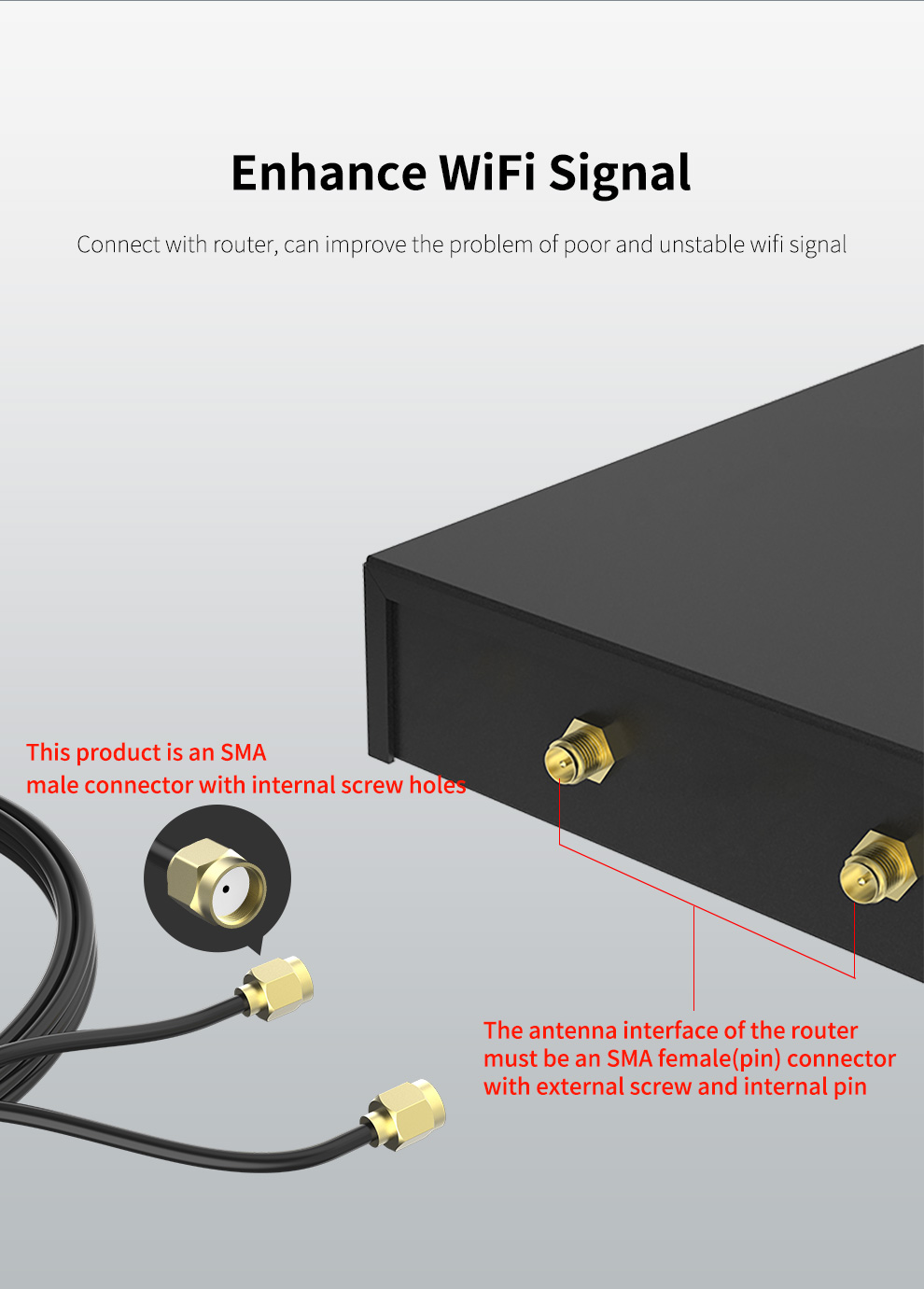 Enhance WiFi Signal

Connect with router, can improve the problem of poor and unstable wifi signal

This product is an SMA male connector with internal screw holes

The antenna interface of the router must be an SMA female(pin) connector with external screw and internal pin