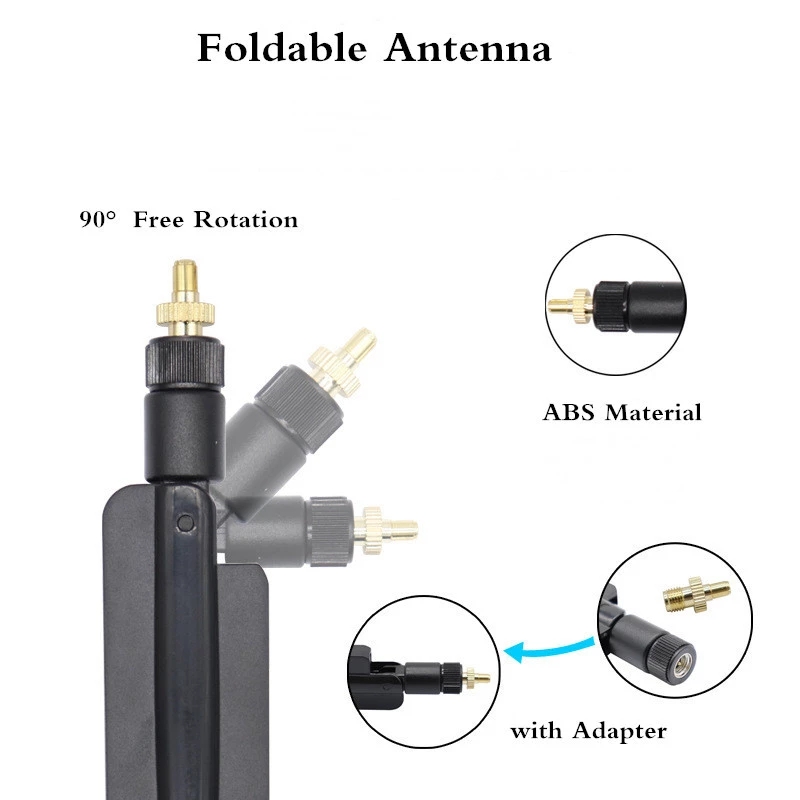 Foldable Antenna

90° Free Rotation

ABS Material

with Adapter