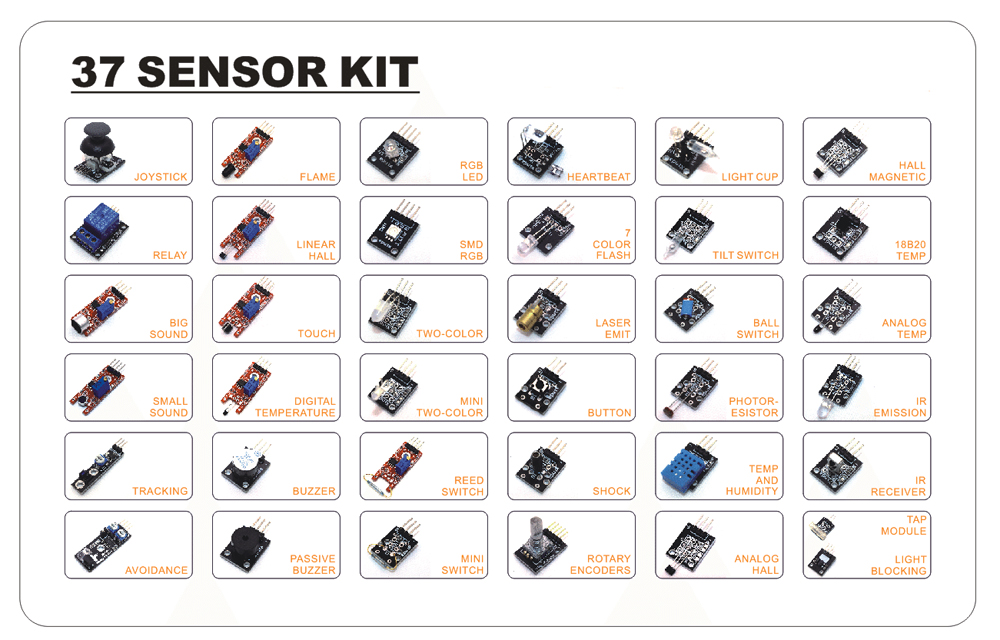 37 SENSOR KIT

JOYSTICK

FLAME

RGB LED

HEARTBEAT

LIGHT CUP

HALL MAGNETIC

RELAY

LINEAR HALL

SMD RGB

7 COLOR FLASH

TILT SWITCH

18B20 TEMP

BIG SOUND

TOUCH

TWO-COLOR

LASER EMIT

BALL SWITCH

ANALOG TEMP

SMALL SOUND

DIGITAL TEMPERATURE

MINI TWO-COLOR

BUTTON

PHOTOR-ESISTOR

IR EMISSION

TRACKING

BUZZER

REED SWITCH

SHOCK

TEMP AND HUMIDITY

IR RECEIVER

AVOIDANCE

PASSIVE BUZZER

MINI SWITCH

ROTARY ENCODERS

ANALOG HALL

TAP MODULE

LIGHT BLOCKING