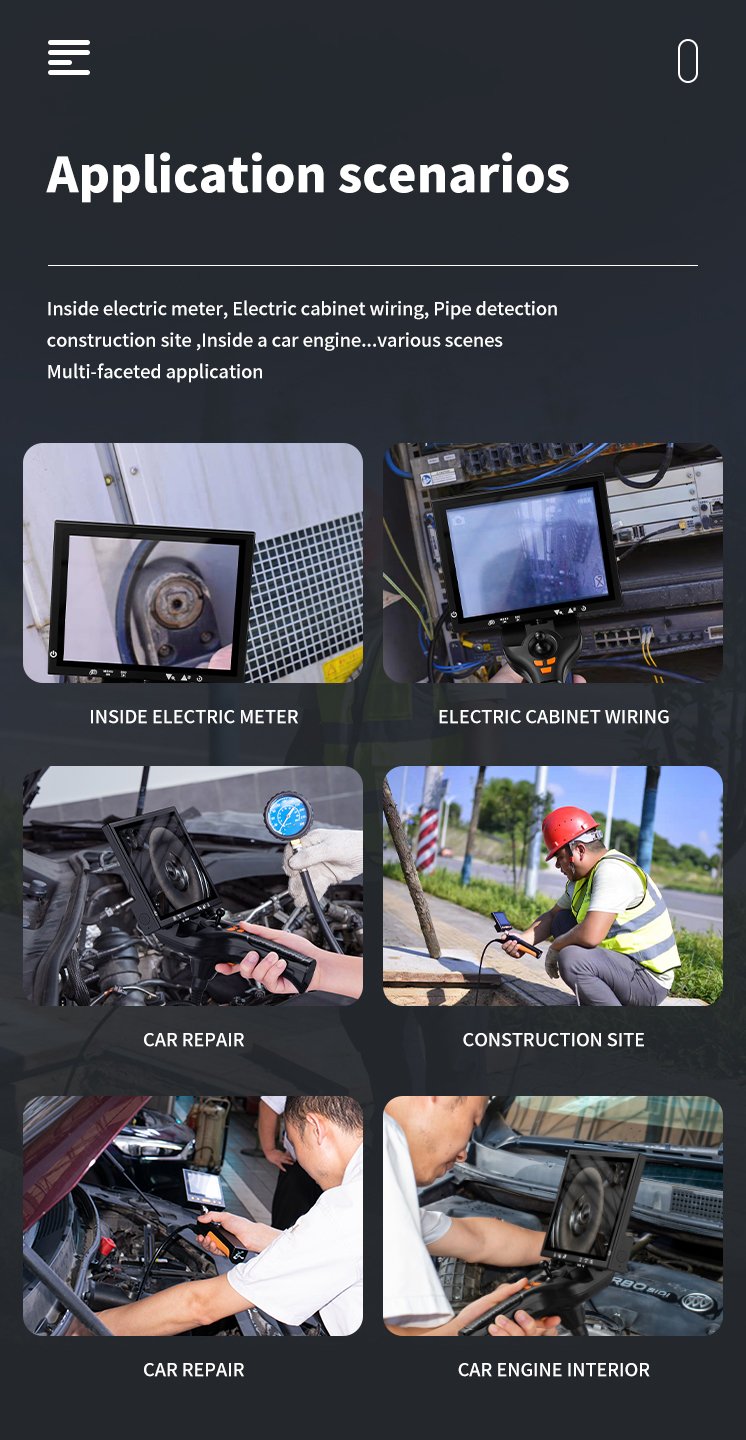 Application scenarios

Inside electric meter, Electric cabinet wiring, Pipe detection construction site ,Inside a car engine...various scenes
Multi-faceted application

INSIDE ELECTRIC METER

ELECTRIC CABINET WIRING

CAR REPAIR

CONSTRUCTION SITE

CAR REPAIR

CAR ENGINE INTERIOR