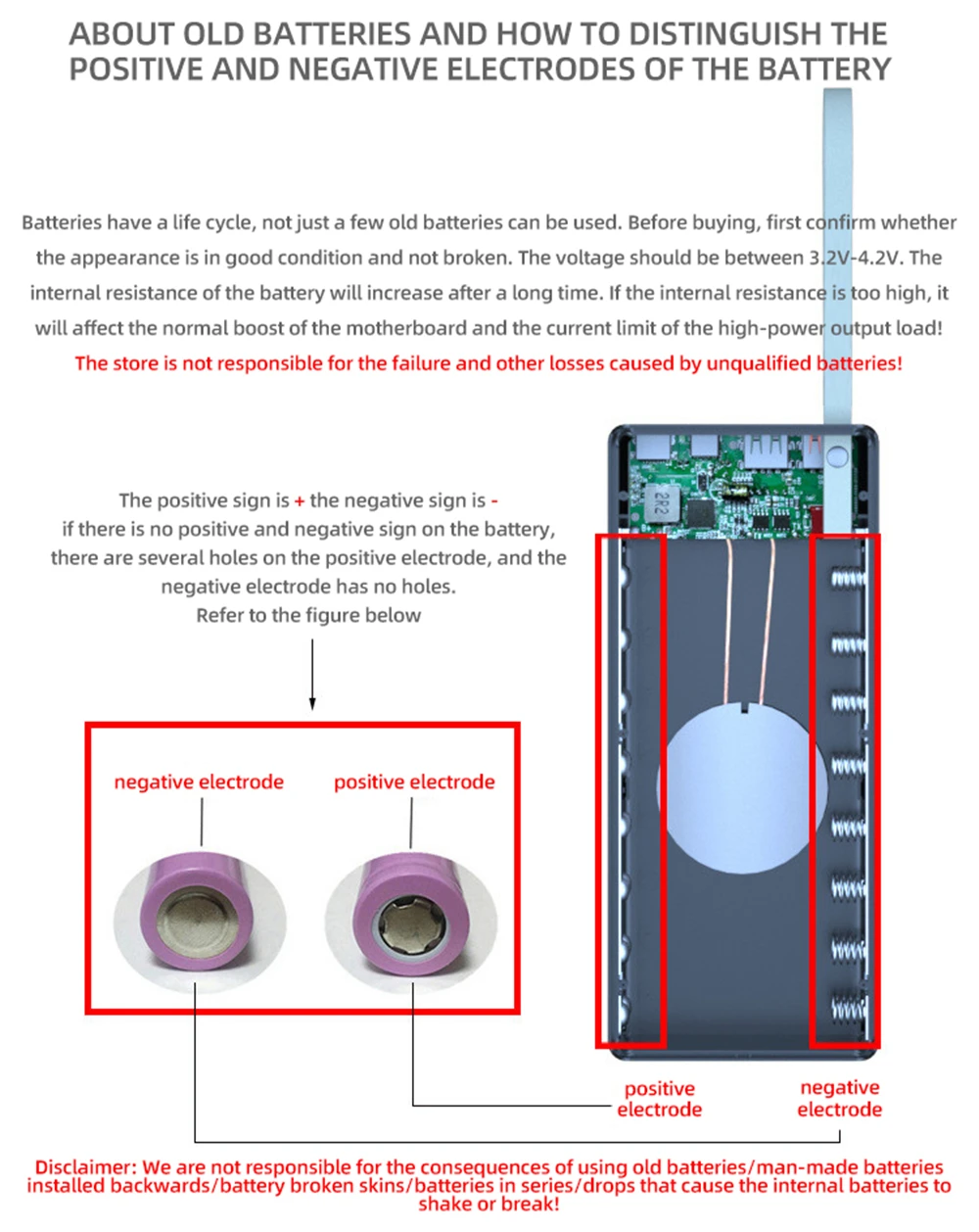 ABOUT OLD BATTERIES AND HOW TO DISTINGUISH THE POSITIVE AND NEGATIVE ELECTRODES OF THE BATTERY

Batteries have a life cycle, not just a few old batteries can be used. Before buying, first confirm whether the appearance is in good condition and not broken. The voltage should be between 3.2V-4.2V. The internal resistance of the battery will increase after a long time. If the internal resistance is too high, it will affect the normal boost of the motherboard and the current limit of the high-power output load!
The store is not responsible for the failure and other losses caused by unqualified batteries!

The positive sign is + the negative sign is -
if there is no positive and negative sign on the battery, there are several holes on the positive electrode, and the negative electrode has no holes.
Refer to the figure below

negative electrode

positive electrode

2R2

positive electrode

negative electrode

Disclaimer: We are not responsible for the consequences of using old batteries/man-made batteries installed backwards/battery broken skins/batteries in series/drops that cause the internal batteries to shake or break!