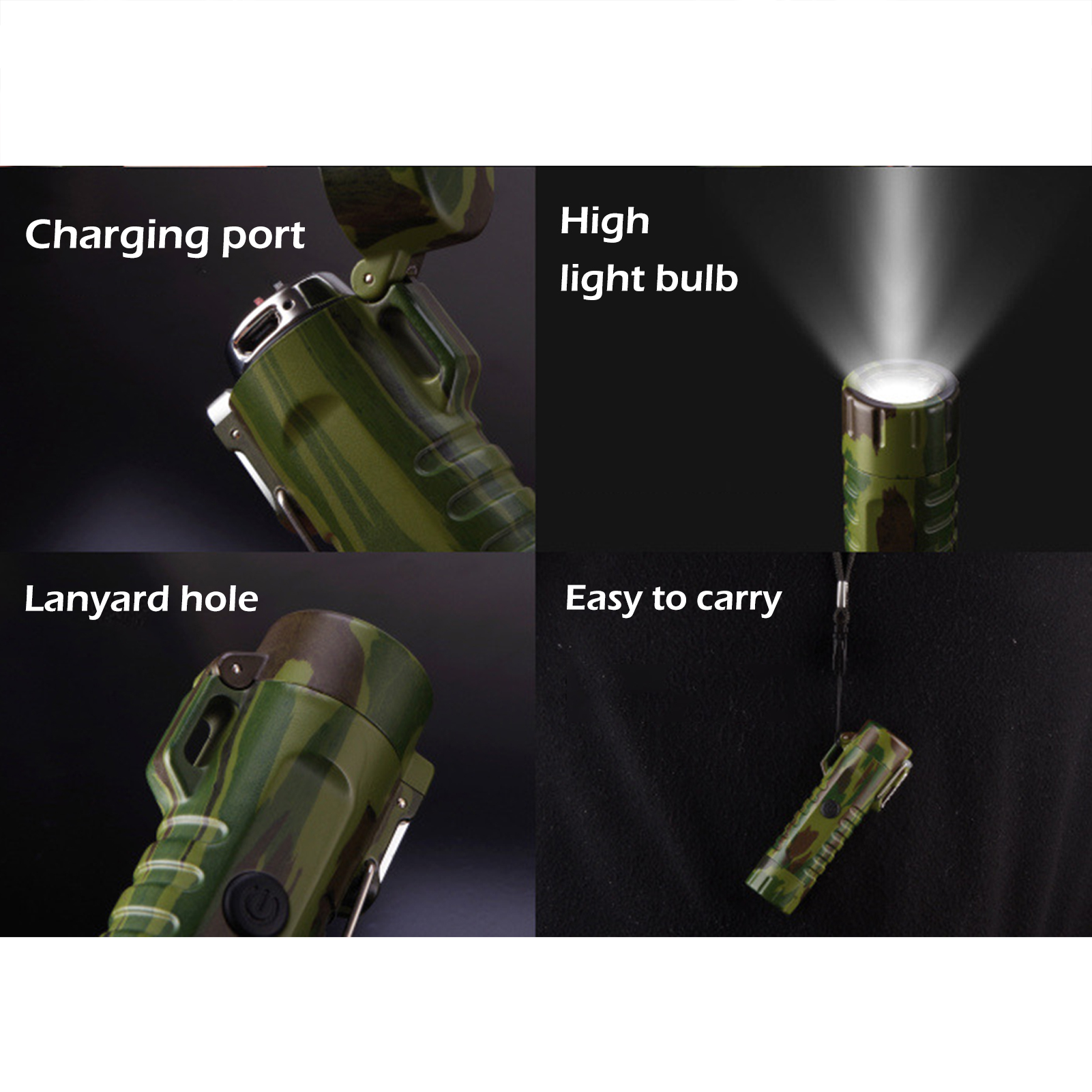 Charging port

High
light bulb

Lanyard hole

Easy to carry