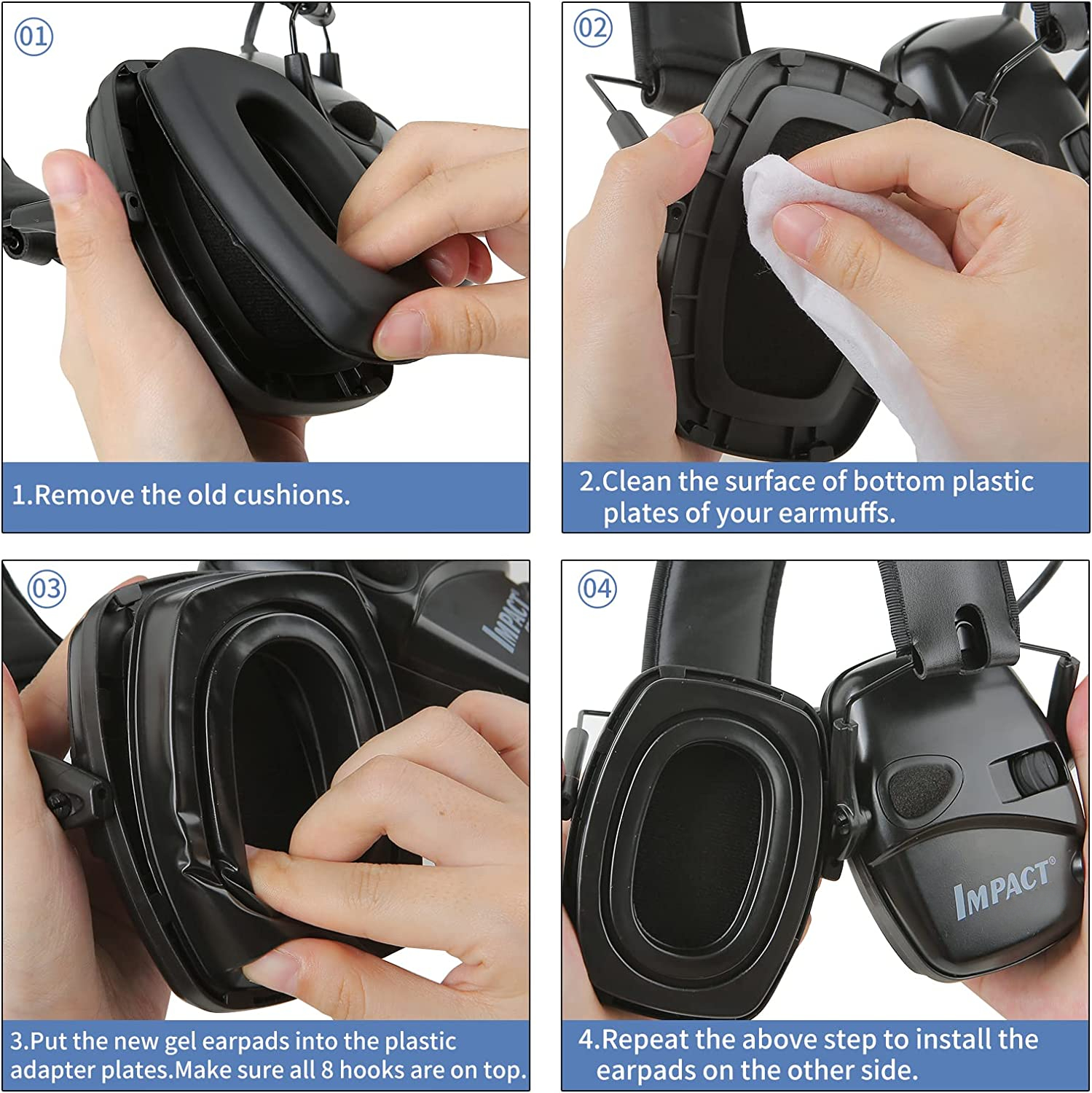 01

1.Remove the old cushions.

02

2.Clean the surface of bottom plastic plates of your earmuffs.

03

IMPACT

3.Put the new gel earpads into the plastic adapter plates.Make sure all 8 hooks are on top.

04

IMPACT®

4.Repeat the above step to install the earpads on the other side.