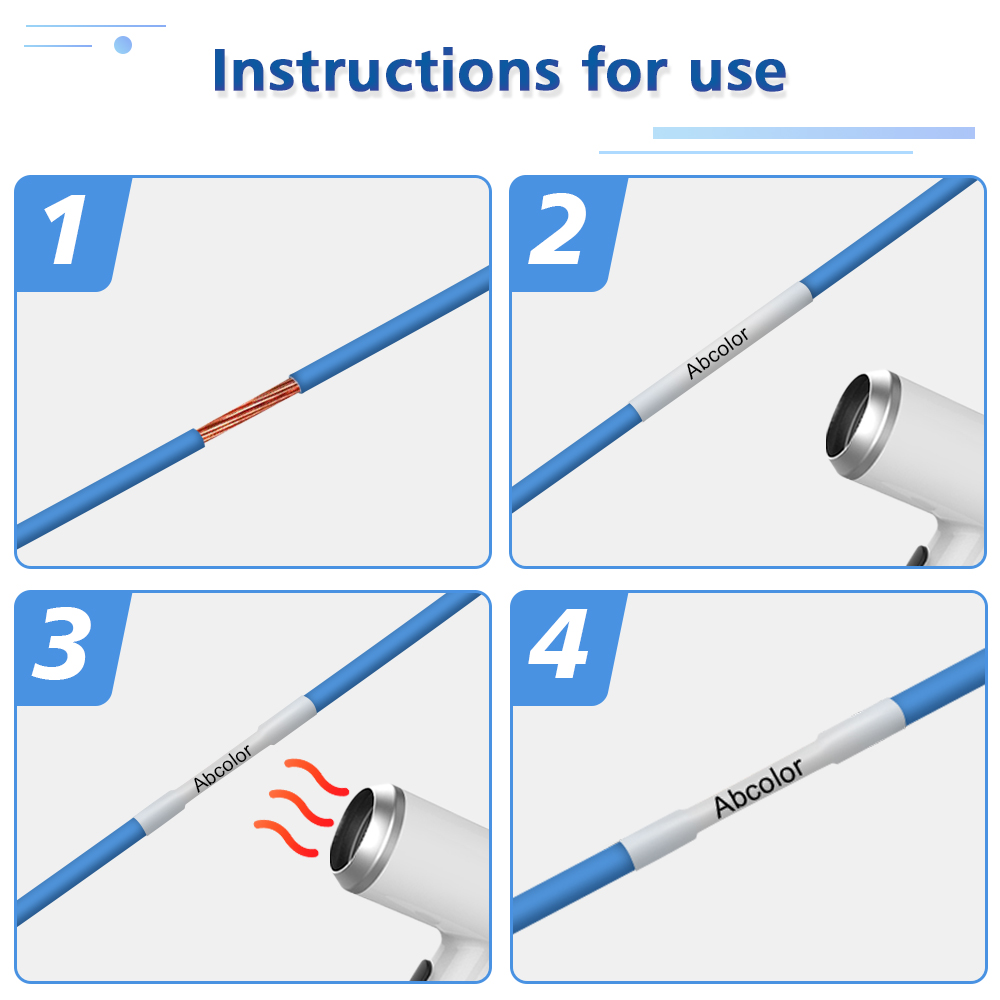 Instructions for use

1

2

Abcolor

3

Abcolor

4

Abcolor