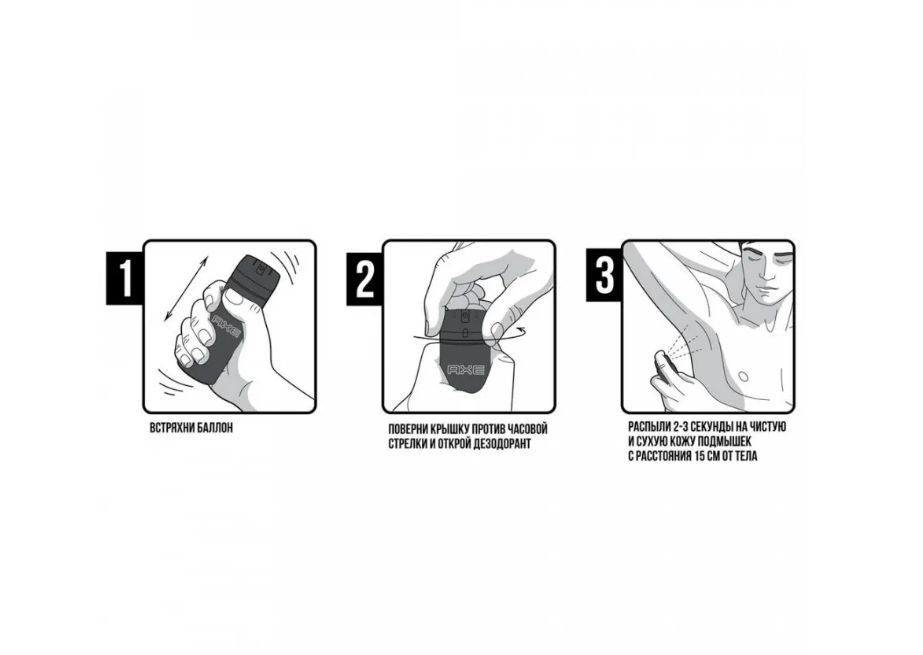 1

AXE

ВСТРЯХНИ БАЛЛОН

2

AXE

ПОВЕРНИ КРЫШКУ ПРОТИВ ЧАСОВОЙ СТРЕЛКИ И ОТКРОЙ ДЕЗОДОРАНТ

3

РАСПЫЛИ 2-3 СЕКУНДЫ НА ЧИСТУЮ И СУХУЮ КОЖУ ПОДМЫШЕК С РАССТОЯНИЯ 15 СМ ОТ ТЕЛА