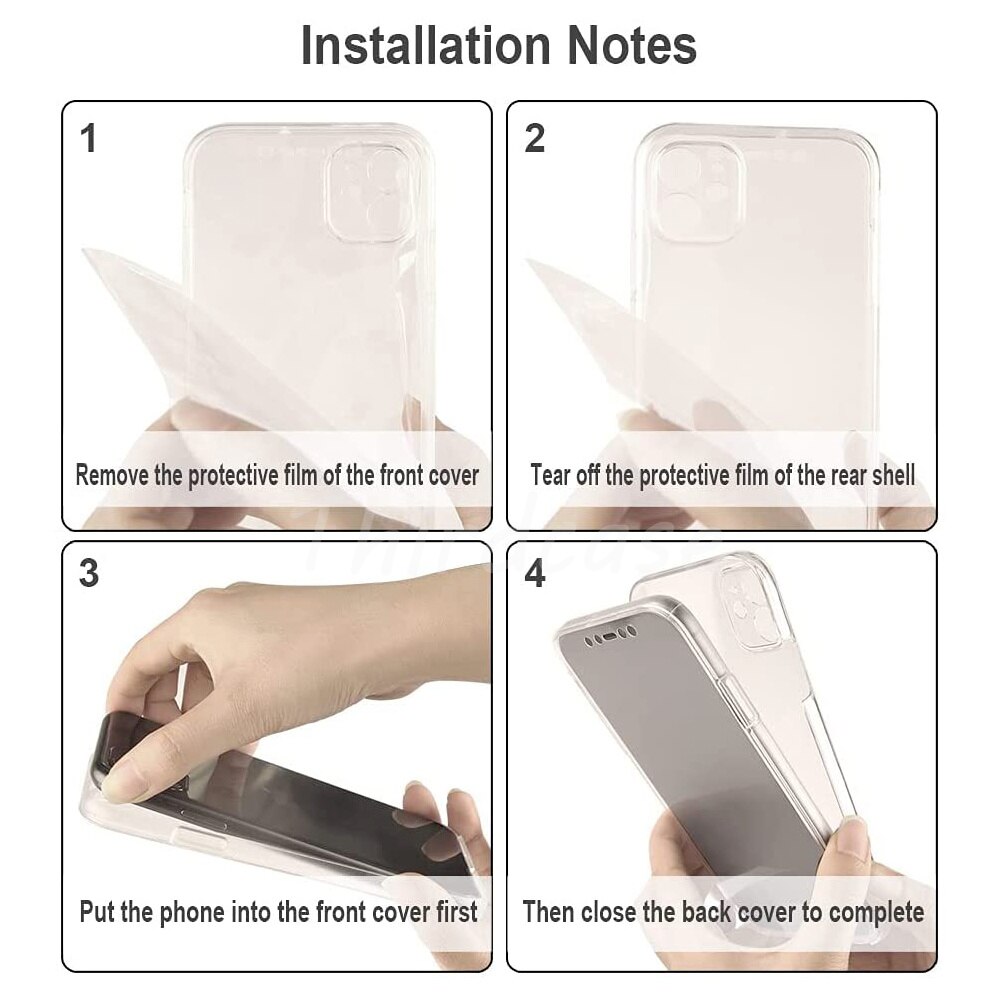 Installation Notes

1

Remove the protective film of the front cover

2

Tear off the protective film of the rear shell

3

Put the phone into the front cover first

4

Then close the back cover to complete