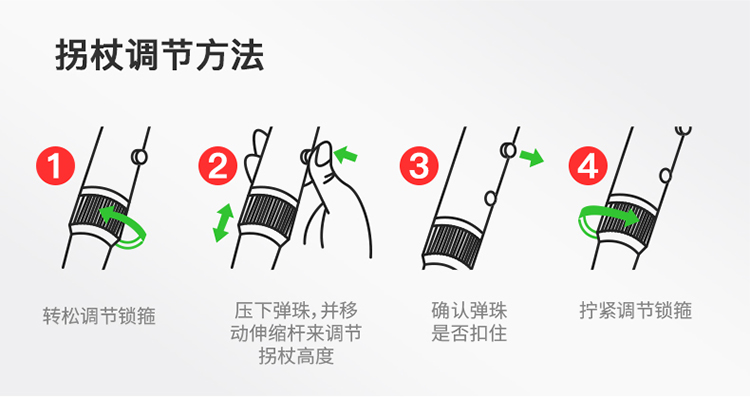 拐杖调节方法

1
转松调节锁箍

2
压下弹珠，并移动伸缩杆来调节拐杖高度

3
确认弹珠是否扣住

4
拧紧调节锁箍