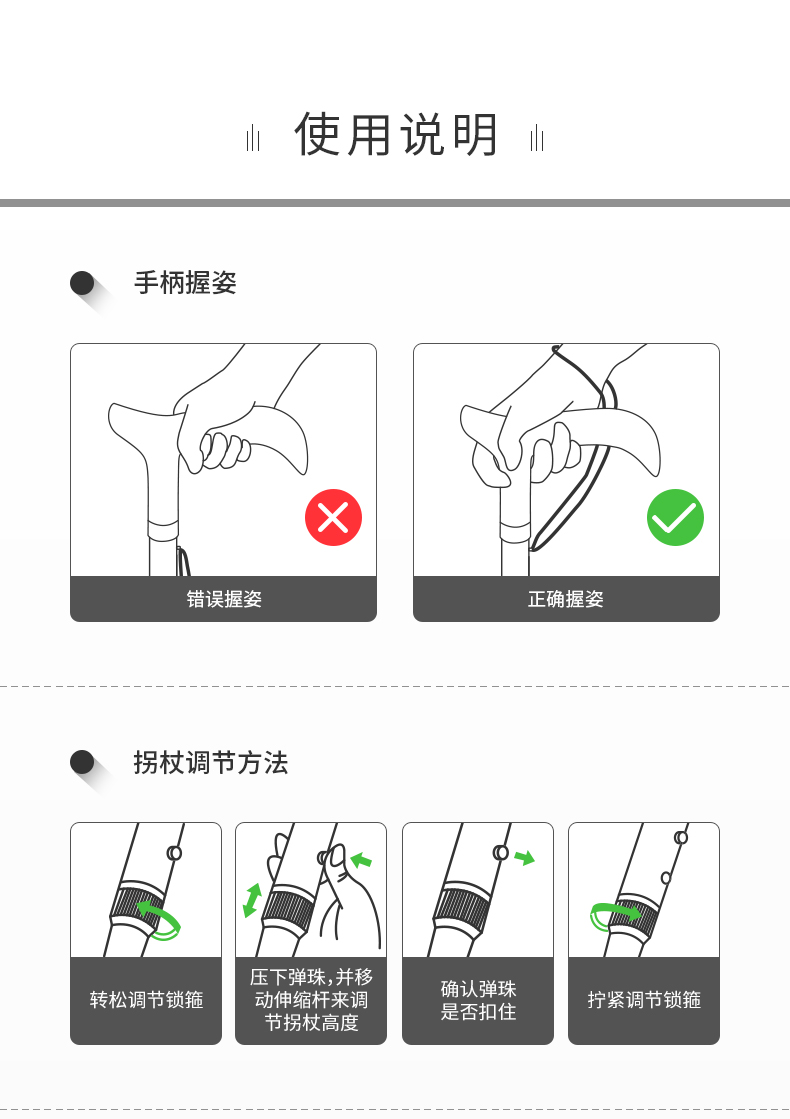 使用说明

手柄握姿

错误握姿

正确握姿

拐杖调节方法

转松调节锁箍

压下弹珠，并移动伸缩杆来调节拐杖高度

确认弹珠是否扣住

拧紧调节锁箍