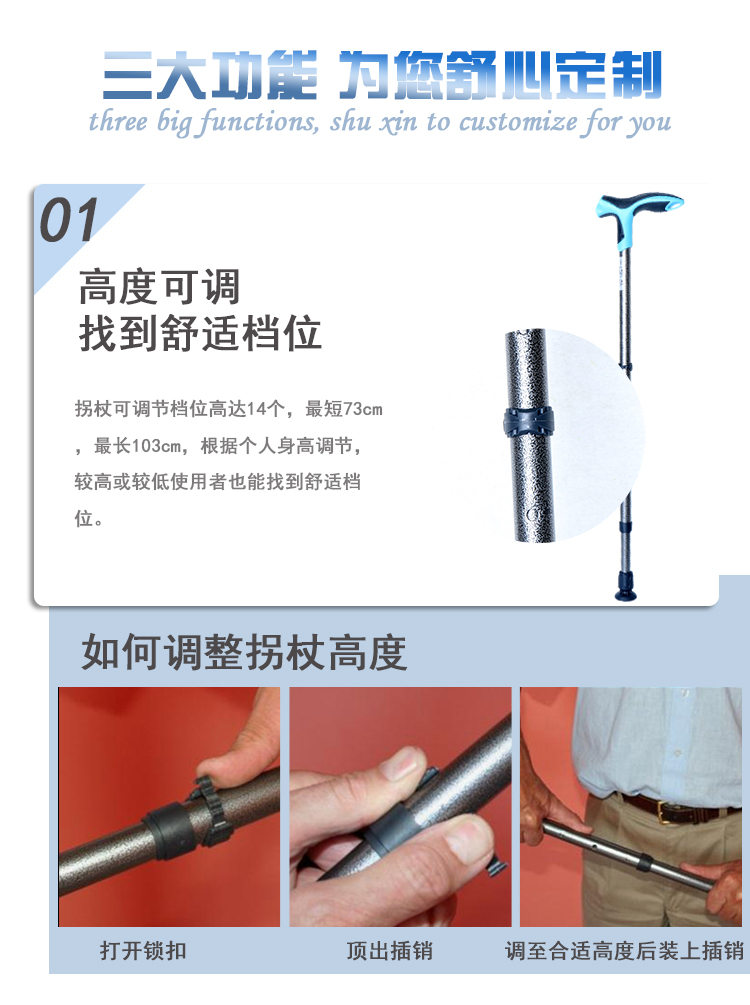 三大功能 为您舒心定制
three big functions, shu xin to customize for you

01
高度可调
找到舒适档位

拐杖可调节档位高达14个，最短73cm，最长103cm，根据个人身高调节，较高或较低使用者也能找到舒适档位。

如何调整拐杖高度

打开锁扣

顶出插销

调至合适高度后装上插销