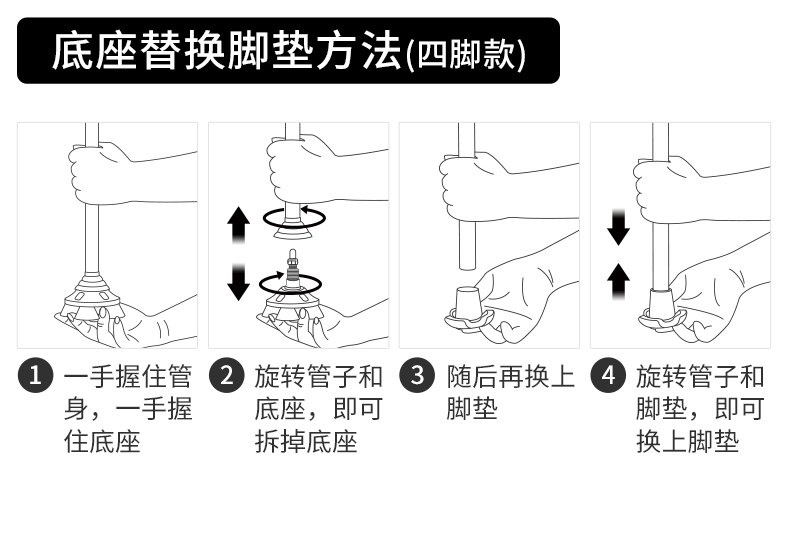 底座替换脚垫方法(四脚款)

1 一手握住管身，一手握住底座

2 旋转管子和底座，即可拆掉底座

3 随后再换上脚垫

4 旋转管子和脚垫，即可换上脚垫