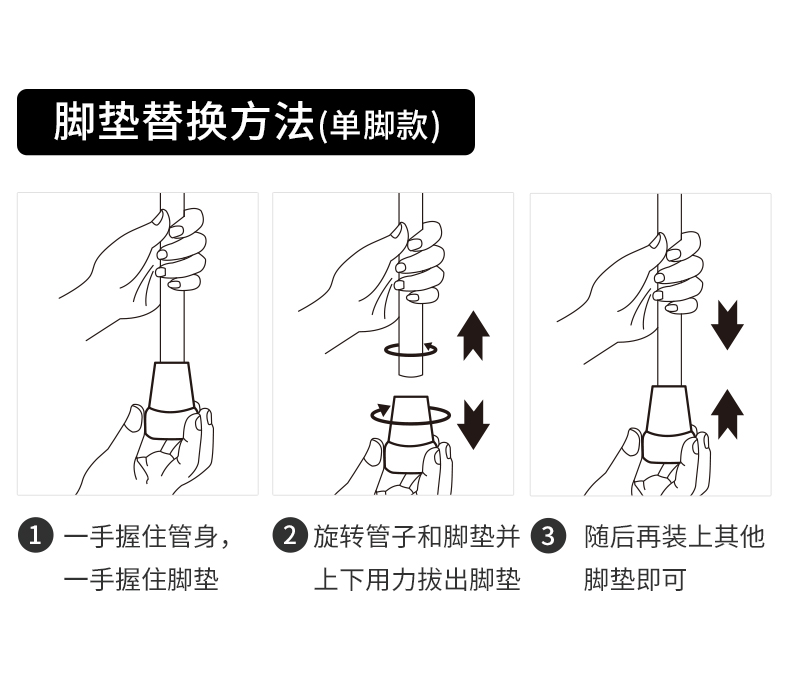 脚垫替换方法(单脚款)

1 一手握住管身，一手握住脚垫

2 旋转管子和脚垫并上下用力拔出脚垫

3 随后再装上其他脚垫即可