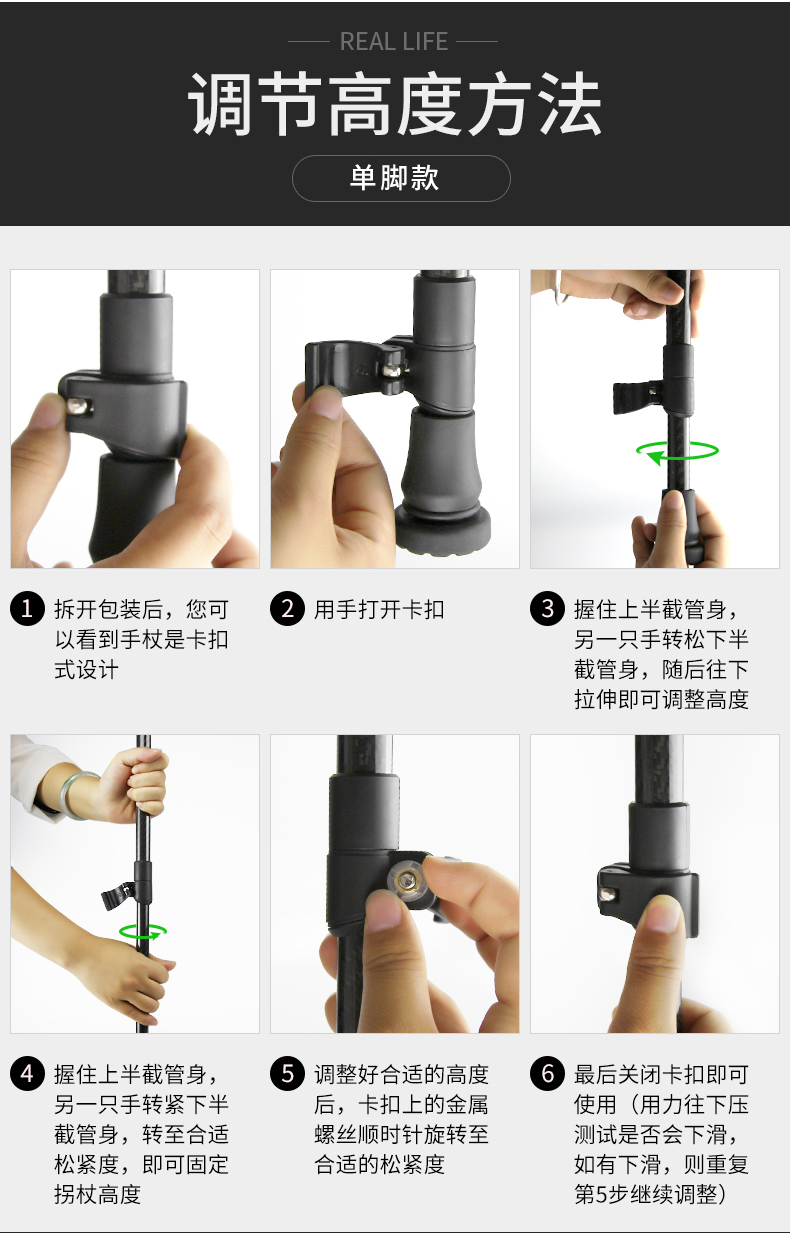 REAL LIFE

调节高度方法

单脚款

1 拆开包装后，您可以看到手杖是卡扣式设计

2 用手打开卡扣

3 握住上半截管身，另一只手转松下半截管身，随后往下拉伸即可调整高度

4 握住上半截管身，另一只手转紧下半截管身，转至合适松紧度，即可固定拐杖高度

5 调整好合适的高度后，卡扣上的金属螺丝顺时针旋转至合适的松紧度

6 最后关闭卡扣即可使用（用力往下压测试是否会下滑，如有下滑，则重复第5步继续调整）