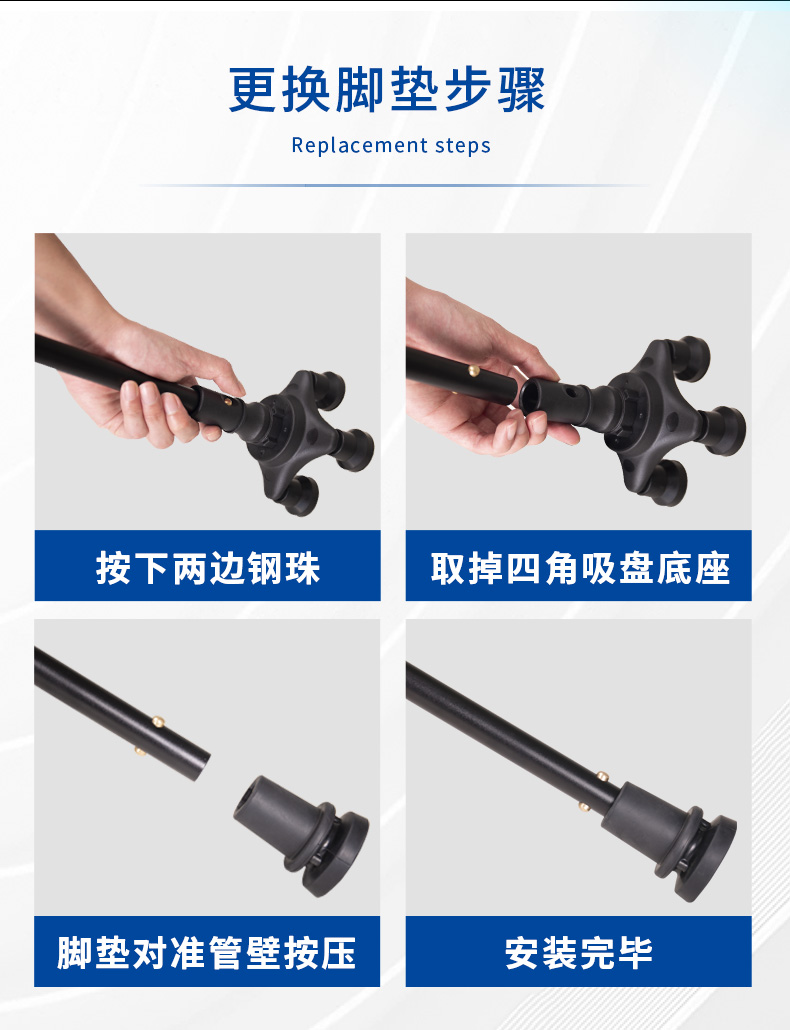 更换脚垫步骤

Replacement steps

按下两边钢珠

取掉四角吸盘底座

脚垫对准管壁按压

安装完毕