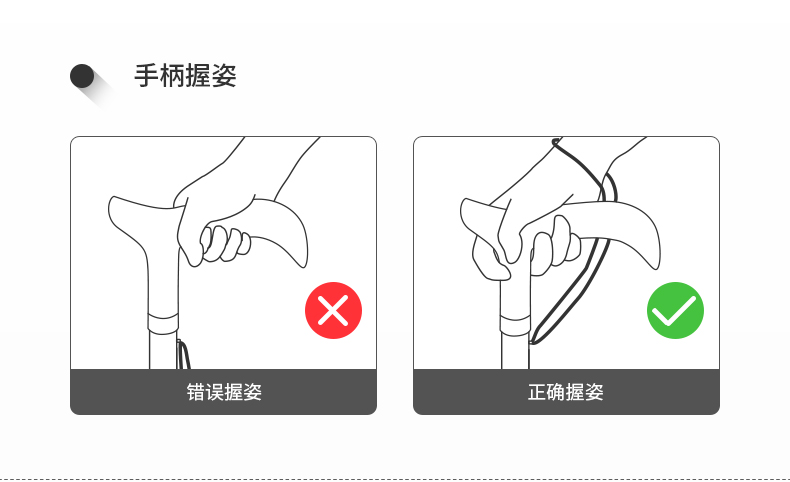 手柄握姿

错误握姿

正确握姿