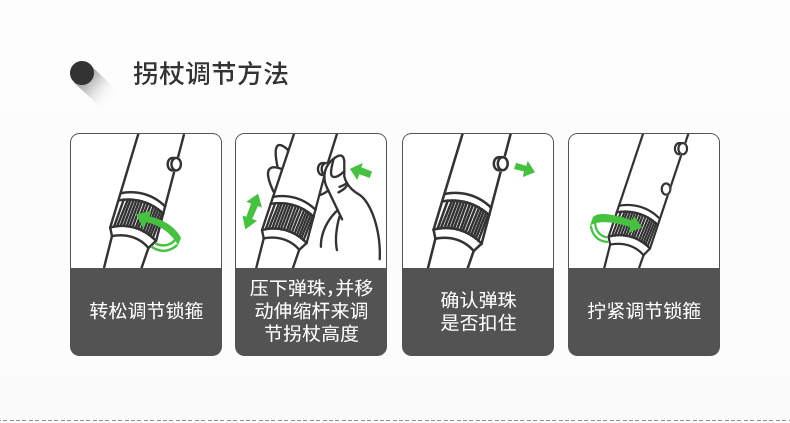 拐杖调节方法

转松调节锁箍

压下弹珠，并移动伸缩杆来调节拐杖高度

确认弹珠是否扣住

拧紧调节锁箍