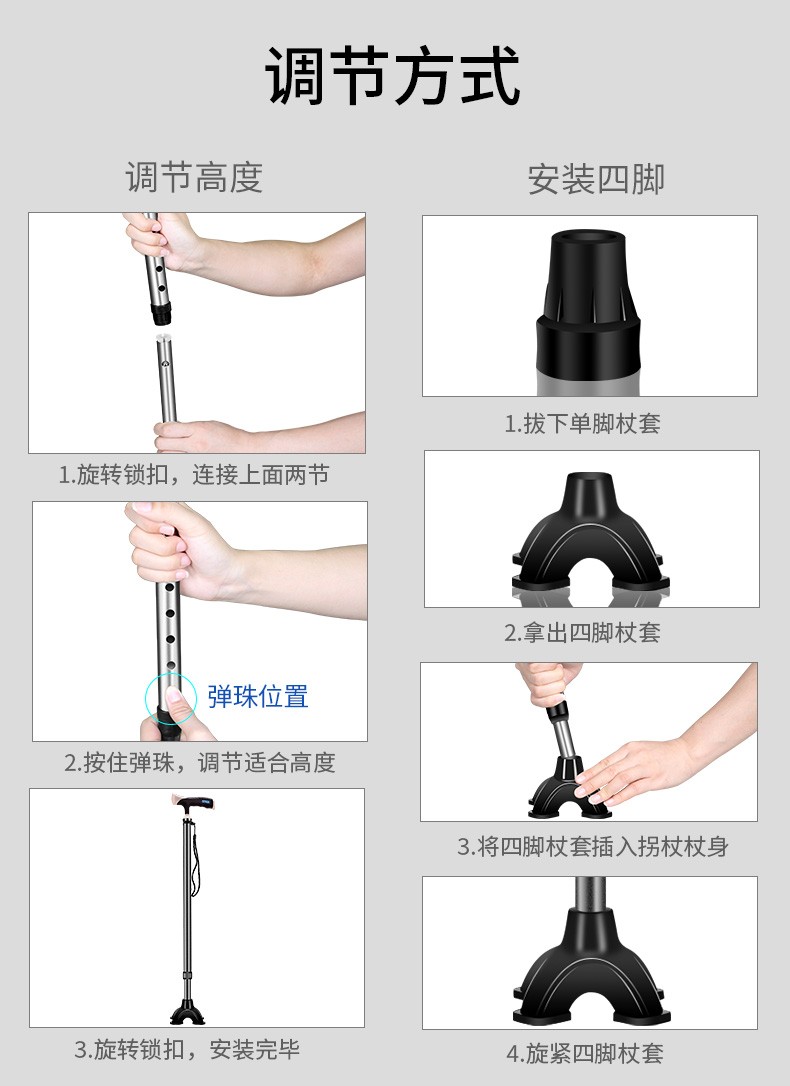 调节方式

调节高度

1.旋转锁扣，连接上面两节

弹珠位置

2.按住弹珠，调节适合高度

3.旋转锁扣，安装完毕

安装四脚

1.拔下单脚杖套

2.拿出四脚杖套

3.将四脚杖套插入拐杖杖身

4.旋紧四脚杖套