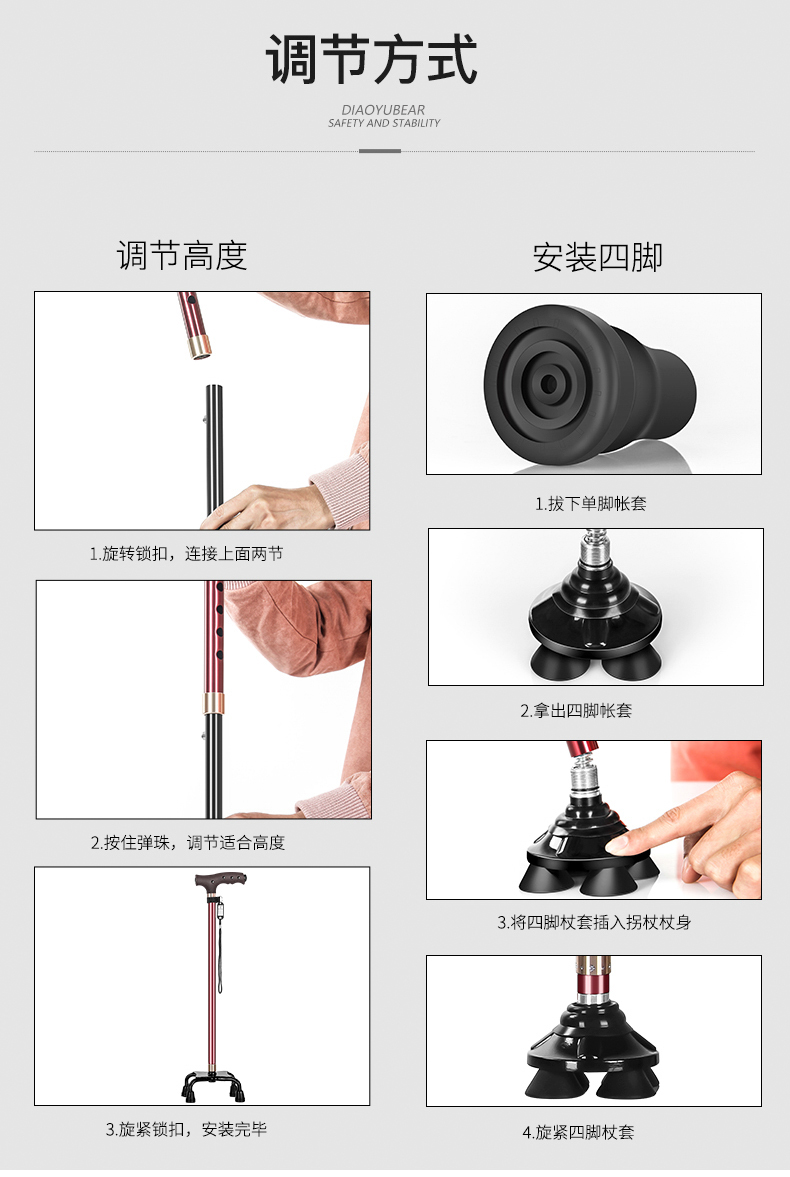 调节方式

DIAOYUBEAR
SAFETY AND STABILITY

调节高度

1.旋转锁扣，连接上面两节

2.按住弹珠，调节适合高度

3.旋紧锁扣，安装完毕

安装四脚

1.拔下单脚帐套

2.拿出四脚帐套

3.将四脚杖套插入拐杖杖身

4.旋紧四脚杖套