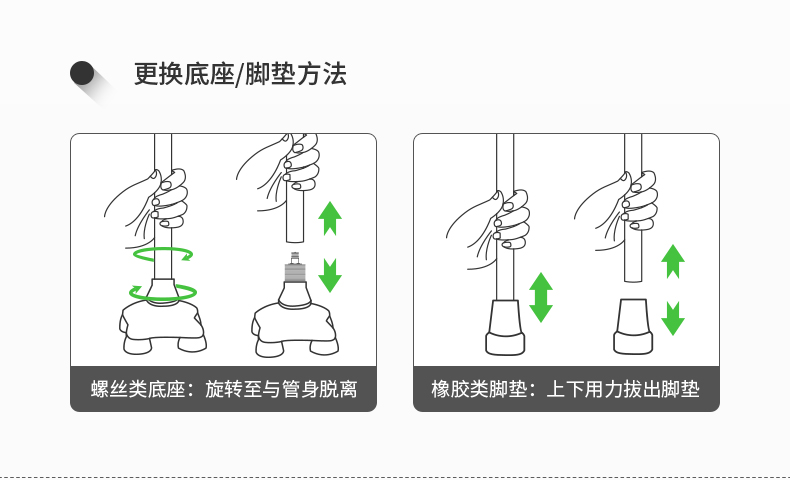 更换底座/脚垫方法

螺丝类底座：旋转至与管身脱离

橡胶类脚垫：上下用力拔出脚垫