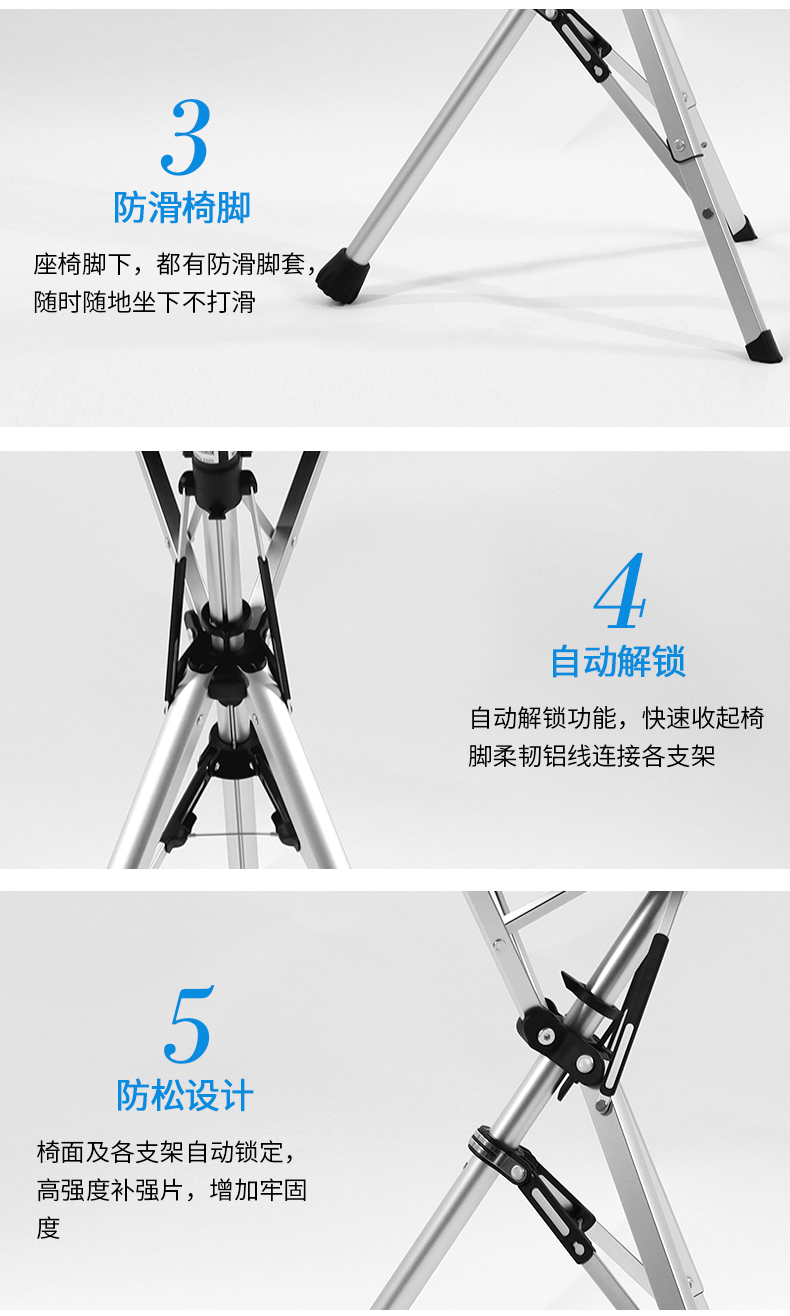 3
防滑椅脚
座椅脚下，都有防滑脚套，随时随地坐下不打滑

4
自动解锁
自动解锁功能，快速收起椅脚柔韧铝线连接各支架

5
防松设计
椅面及各支架自动锁定，高强度补强片，增加牢固度