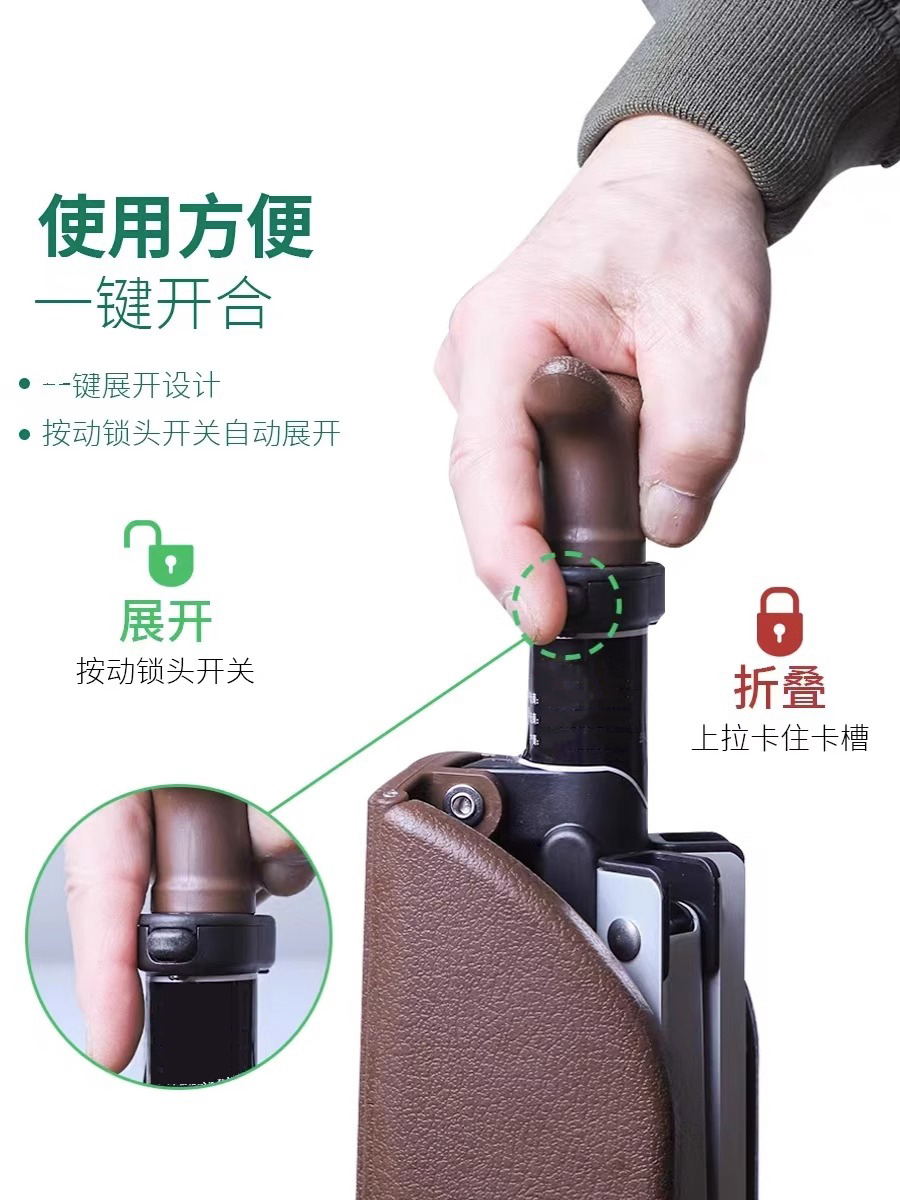 使用方便
一键开合

• --键展开设计
• 按动锁头开关自动展开

展开
按动锁头开关

折叠
上拉卡住卡槽