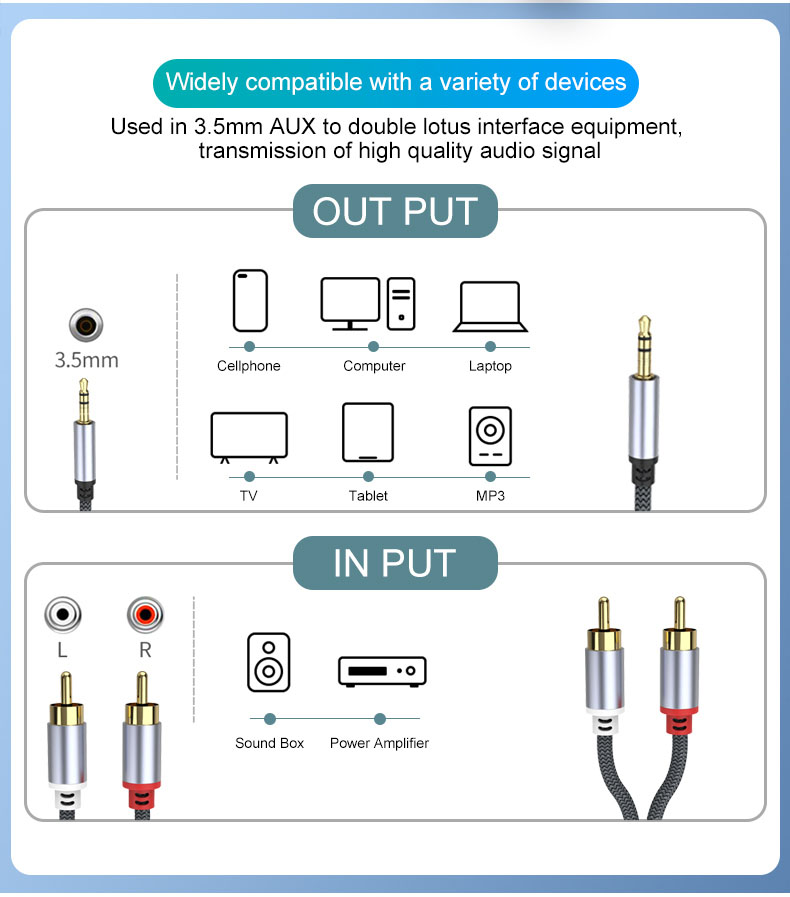 Widely compatible with a variety of devices

Used in 3.5mm AUX to double lotus interface equipment, transmission of high quality audio signal

OUT PUT

3.5mm

Cellphone

Computer

Laptop

TV

Tablet

MP3

IN PUT

L

R

Sound Box

Power Amplifier