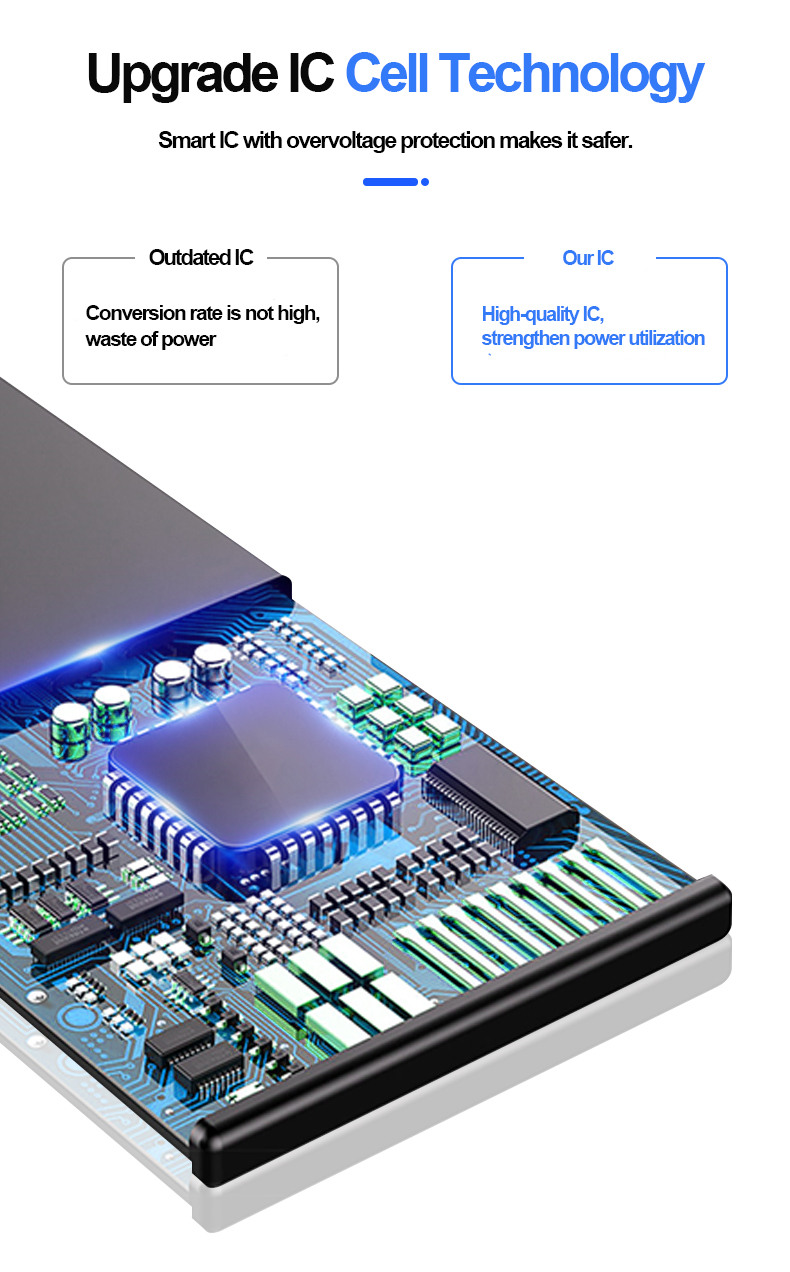 Upgrade IC Cell Technology

Smart IC with overvoltage protection makes it safer.

Outdated IC

Conversion rate is not high, waste of power

Our IC

High-quality IC, strengthen power utilization