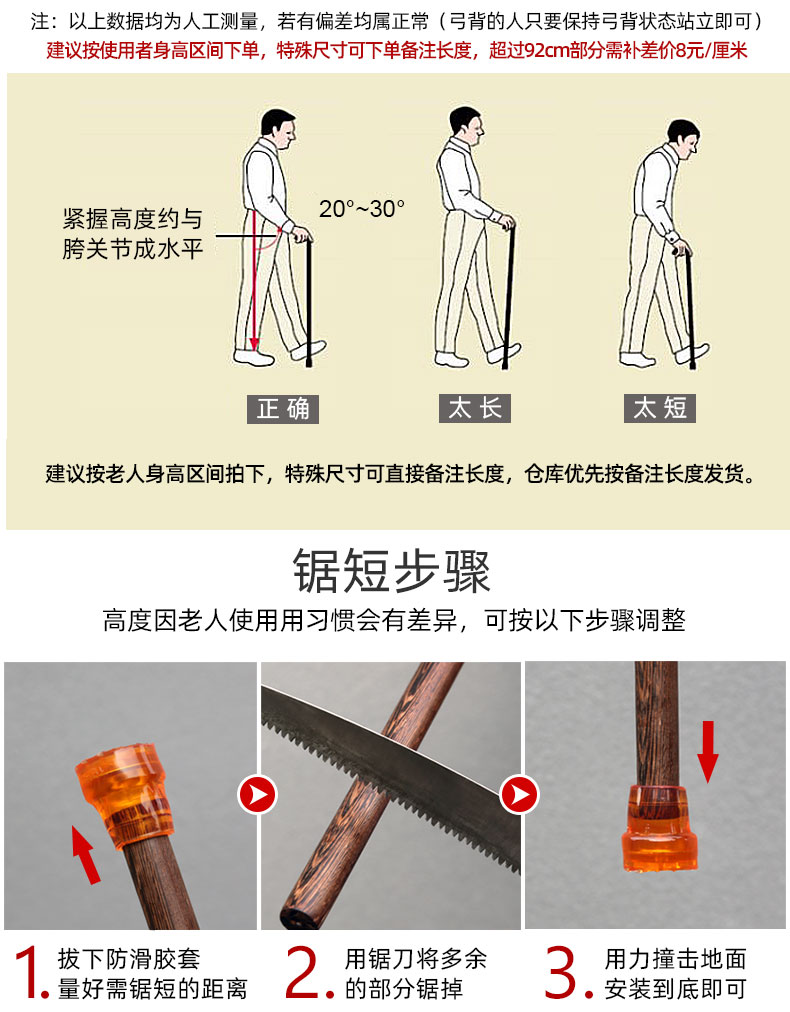 注：以上数据均为人工测量，若有偏差均属正常（弓背的人只要保持弓背状态站立即可）
建议按使用者身高区间下单，特殊尺寸可下单备注长度，超过92cm部分需补差价8元/厘米

紧握高度约与胯关节成水平

20°~30°

正确

太长

太短

建议按老人身高区间拍下，特殊尺寸可直接备注长度，仓库优先按备注长度发货。

锯短步骤

高度因老人使用用习惯会有差异，可按以下步骤调整

1. 拔下防滑胶套 量好需锯短的距离

2. 用锯刀将多余的部分锯掉

3. 用力撞击地面 安装到底即可