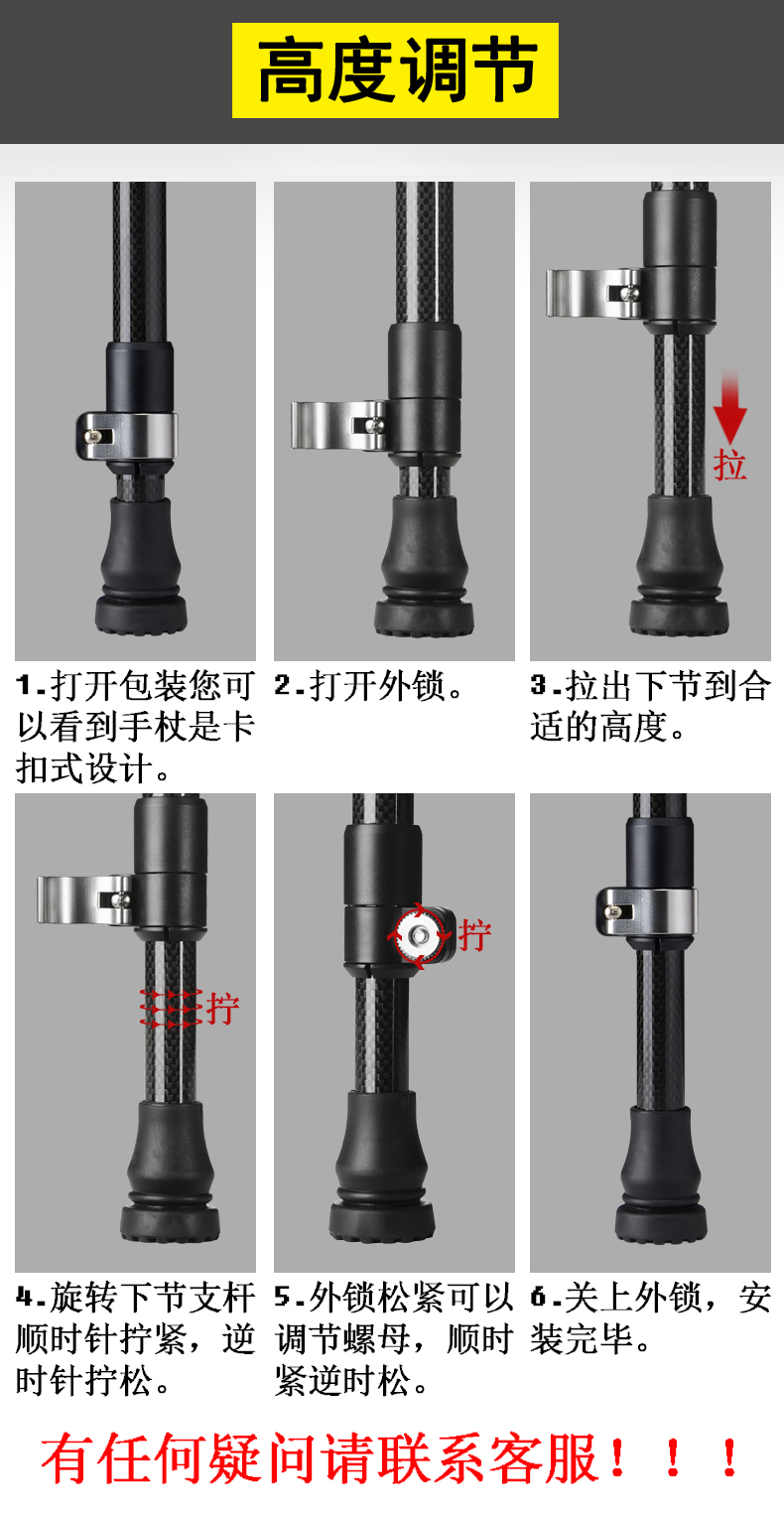 高度调节

拉

1.打开包装您可以看到手杖是卡扣式设计。

2.打开外锁。

3.拉出下节到合适的高度。

拧

拧

4.旋转下节支杆顺时针拧紧，逆时针拧松。

5.外锁松紧可以调节螺母，顺时紧逆时松。

6.关上外锁，安装完毕。

有任何疑问请联系客服！！！