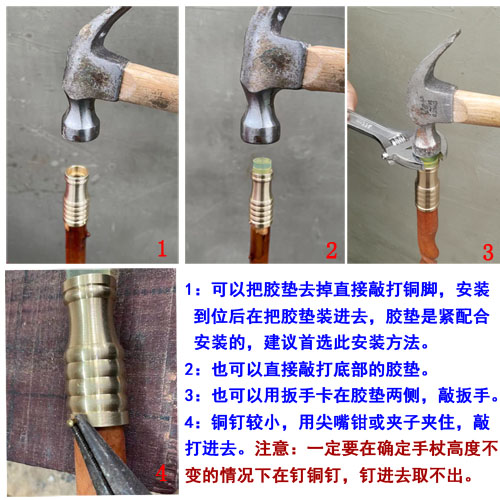 1

2

3

4

1：可以把胶垫去掉直接敲打铜脚，安装到位后在把胶垫装进去，胶垫是紧配合安装的，建议首选此安装方法。

2：也可以直接敲打底部的胶垫。

3：也可以用扳手卡在胶垫两侧，敲扳手。

4：铜钉较小，用尖嘴钳或夹子夹住，敲打进去。注意：一定要在确定手杖高度不变的情况下在钉铜钉，钉进去取不出。