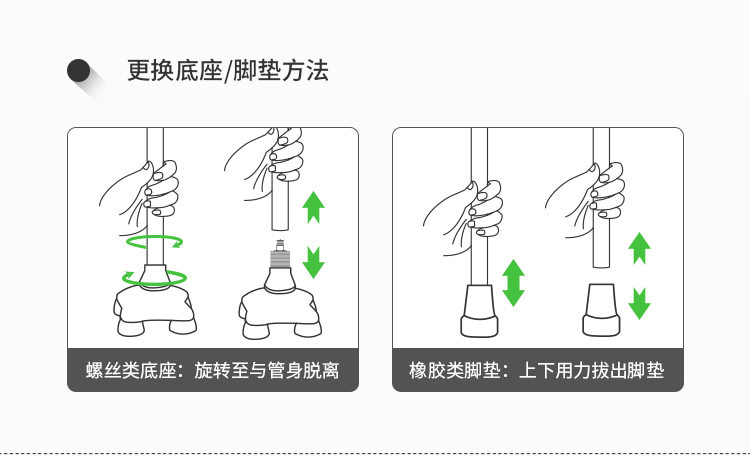 更换底座/脚垫方法

螺丝类底座：旋转至与管身脱离

橡胶类脚垫：上下用力拔出脚垫