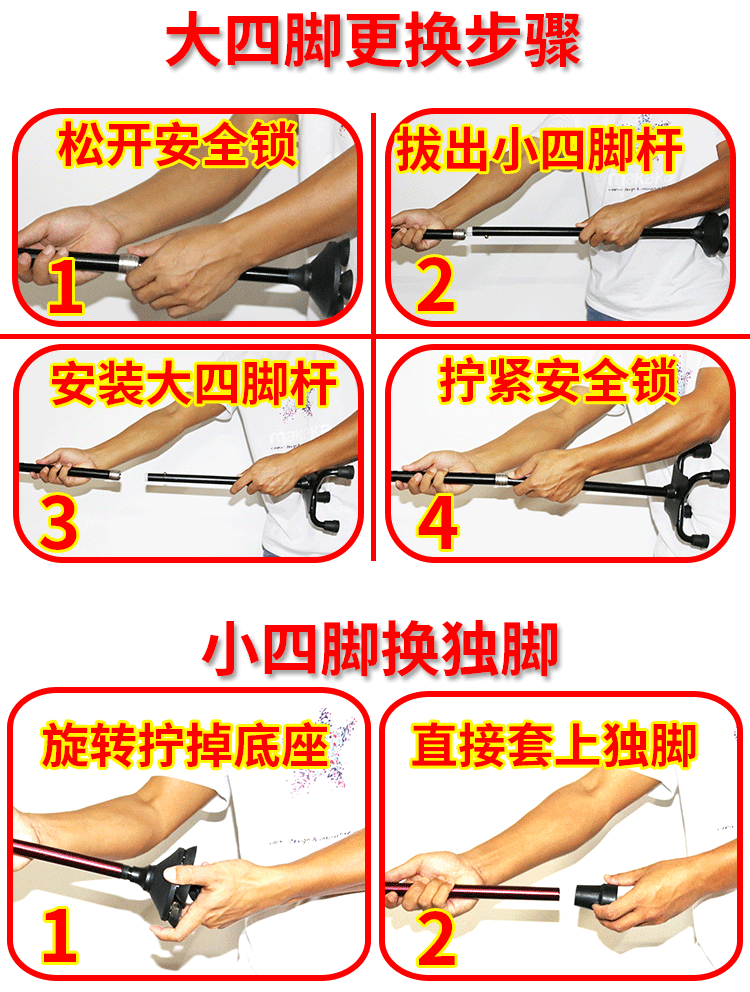 大四脚更换步骤

松开安全锁
1

拔出小四脚杆
2

安装大四脚杆
3

拧紧安全锁
4

小四脚换独脚

旋转拧掉底座
1

直接套上独脚
2