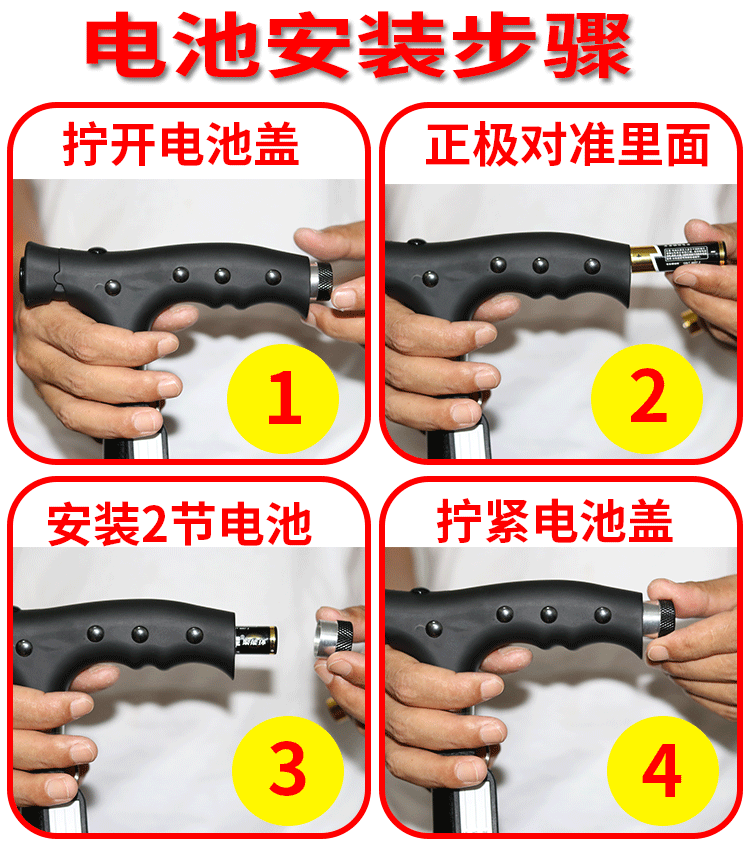 电池安装步骤

拧开电池盖

1

正极对准里面

2

安装2节电池

3

拧紧电池盖

4