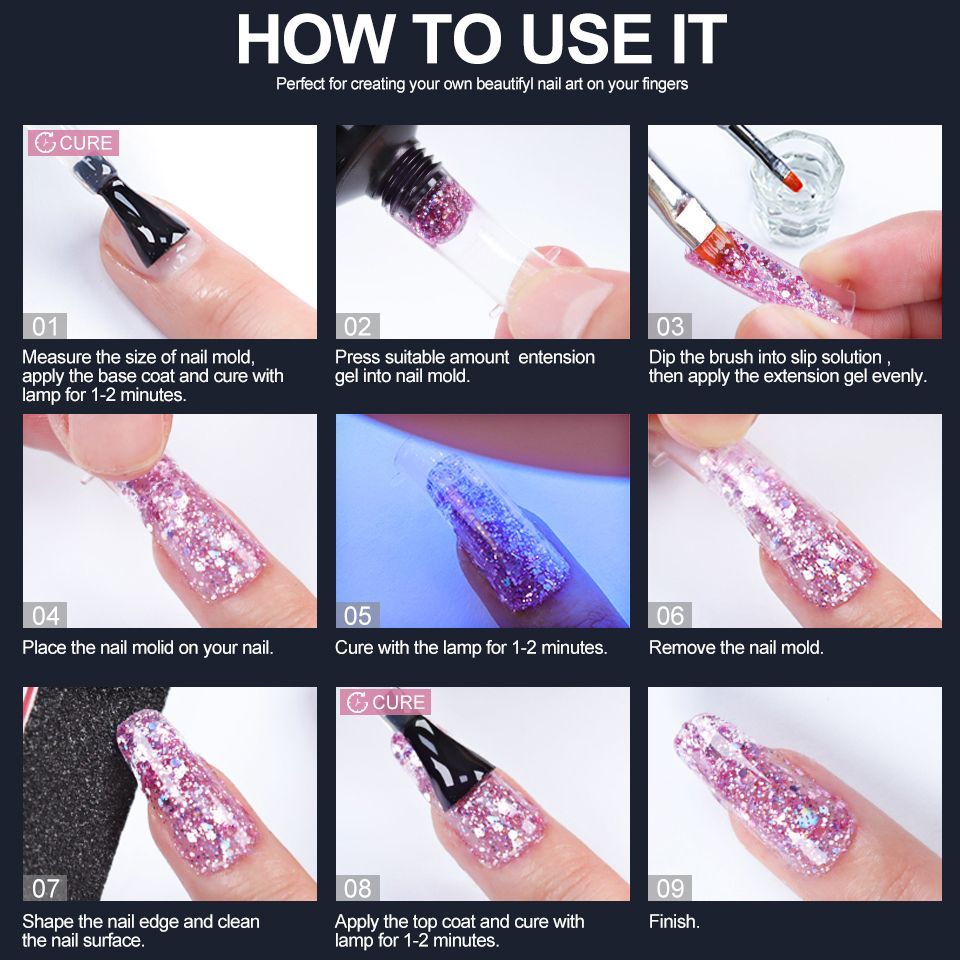 HOW TO USE IT

Perfect for creating your own beautifyl nail art on your fingers

CURE

01

Measure the size of nail mold, apply the base coat and cure with lamp for 1-2 minutes.

02

Press suitable amount entension gel into nail mold.

03

Dip the brush into slip solution , then apply the extension gel evenly.

04

Place the nail molid on your nail.

05

Cure with the lamp for 1-2 minutes.

06

Remove the nail mold.

07

Shape the nail edge and clean the nail surface.

CURE

08

Apply the top coat and cure with lamp for 1-2 minutes.

09

Finish.