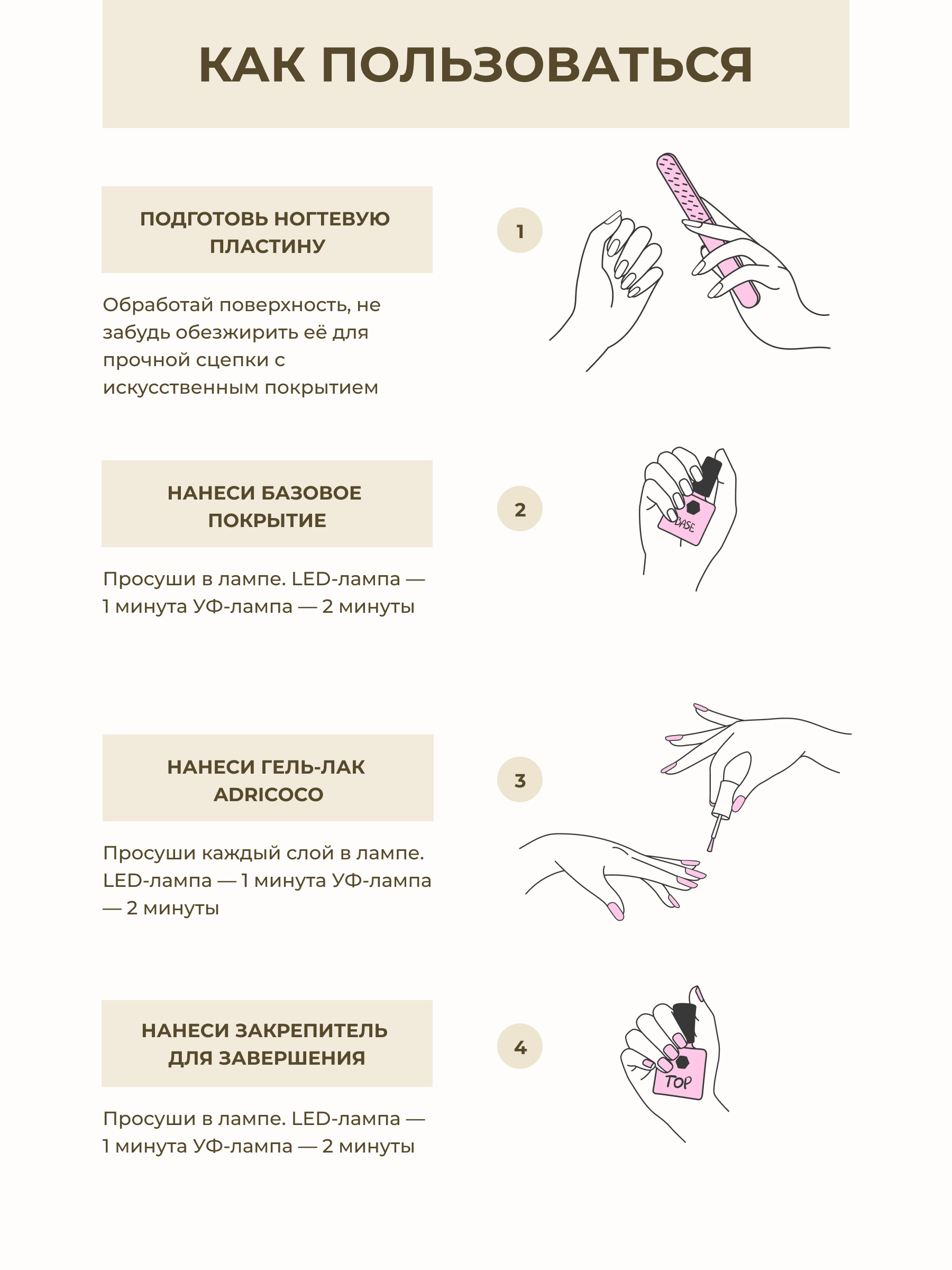 КАК ПОЛЬЗОВАТЬСЯ

ПОДГОТОВЬ НОГТЕВУЮ ПЛАСТИНУ

1

Обработай поверхность, не забудь обезжирить её для прочной сцепки с искусственным покрытием

НАНЕСИ БАЗОВОЕ ПОКРЫТИЕ

2

BASE

Просуши в лампе. LED-лампа — 1 минута УФ-лампа — 2 минуты

НАНЕСИ ГЕЛЬ-ЛАК ADRICOCO

3

Просуши каждый слой в лампе. LED-лампа — 1 минута УФ-лампа — 2 минуты

НАНЕСИ ЗАКРЕПИТЕЛЬ ДЛЯ ЗАВЕРШЕНИЯ

4

TOP

Просуши в лампе. LED-лампа — 1 минута УФ-лампа — 2 минуты