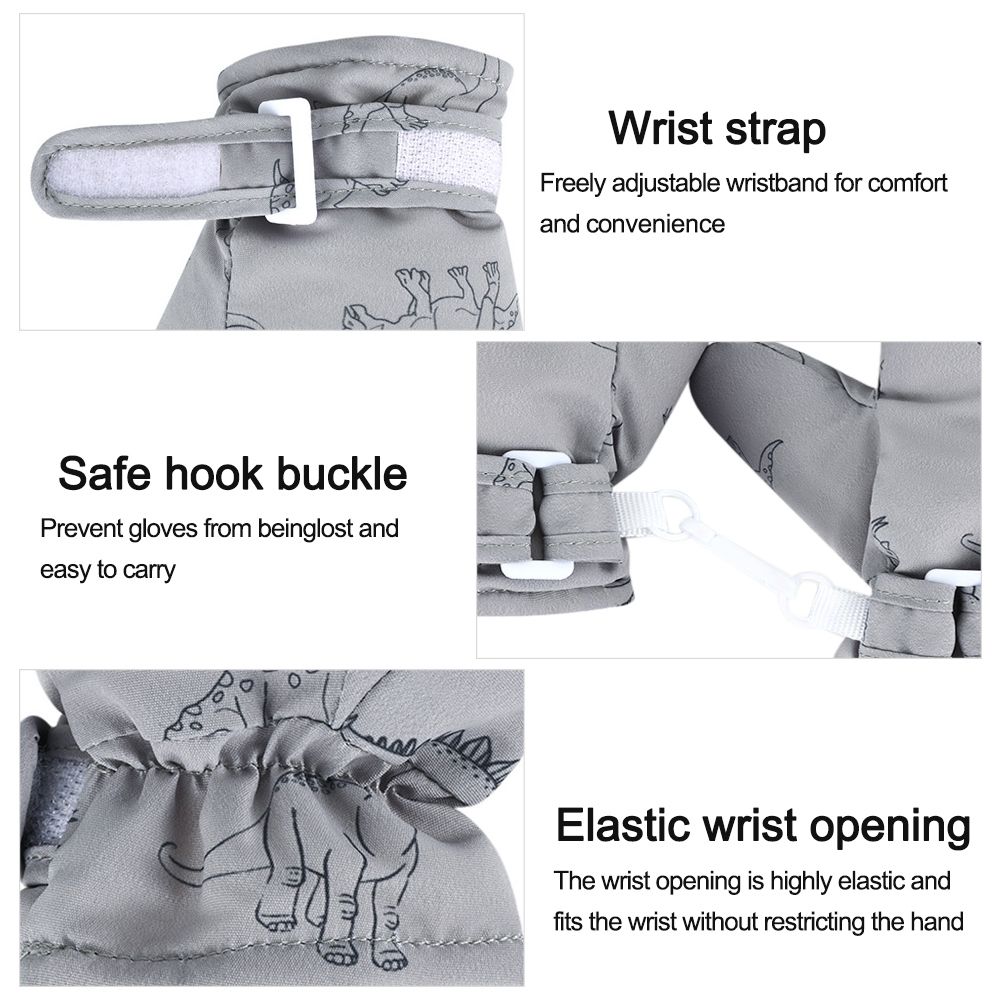 Wrist strap

Freely adjustable wristband for comfort and convenience

Safe hook buckle

Prevent gloves from beinglost and easy to carry

Elastic wrist opening

The wrist opening is highly elastic and fits the wrist without restricting the hand