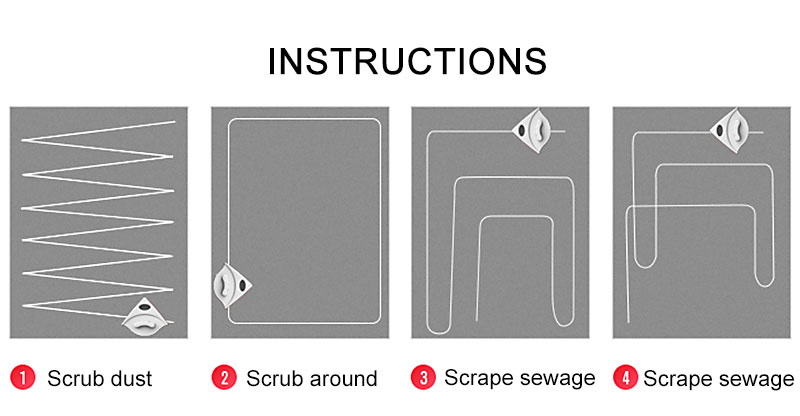 INSTRUCTIONS

1 Scrub dust

2 Scrub around

3 Scrape sewage

4 Scrape sewage