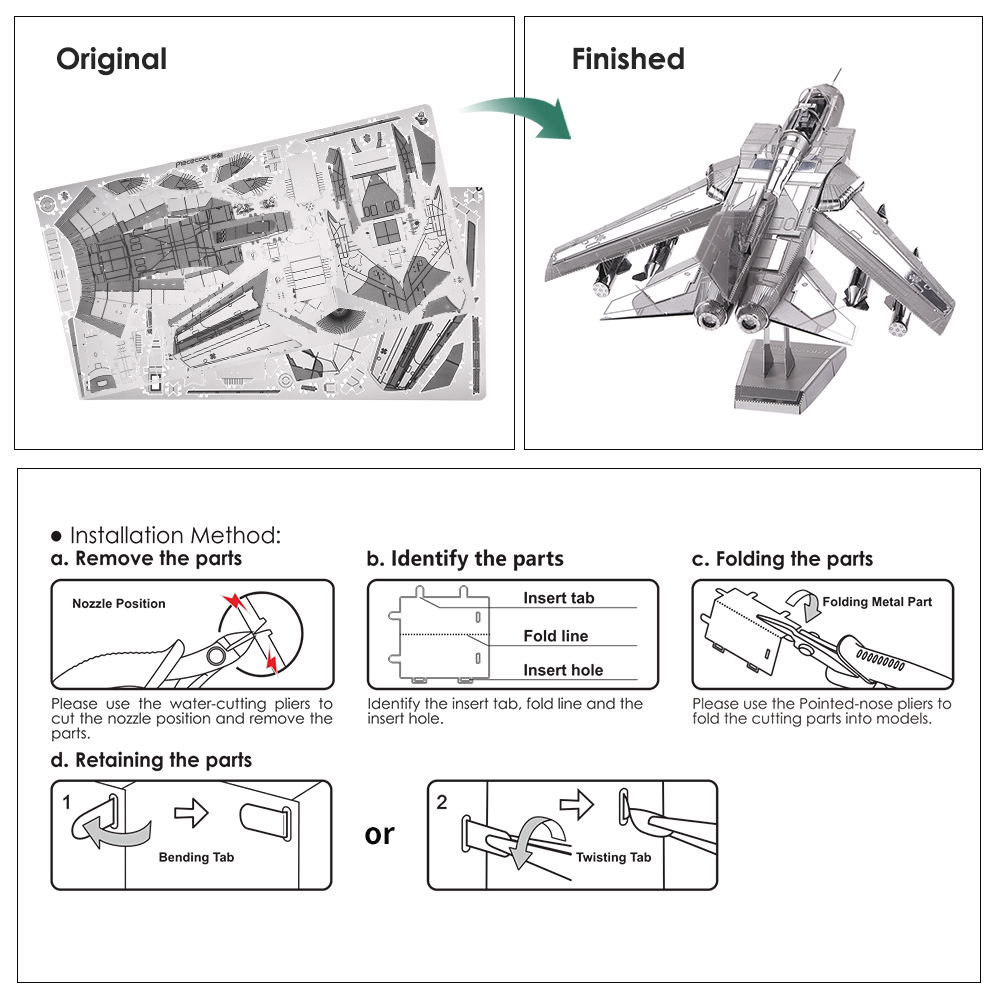 Original

Finished

● Installation Method:

a. Remove the parts

Nozzle Position

Please use the water-cutting pliers to cut the nozzle position and remove the parts.

b. Identify the parts

Insert tab

Fold line

Insert hole

Identify the insert tab, fold line and the insert hole.

c. Folding the parts

Folding Metal Part

Please use the Pointed-nose pliers to fold the cutting parts into models.

d. Retaining the parts

1

Bending Tab

or

2

Twisting Tab